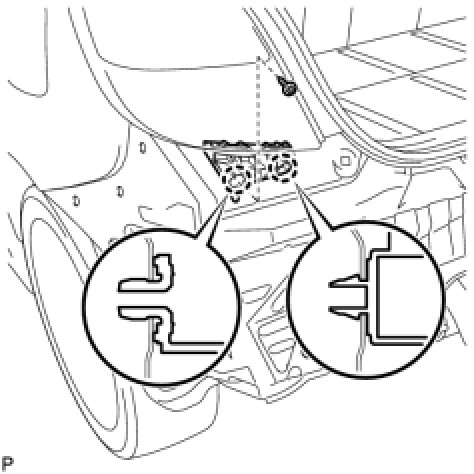 P