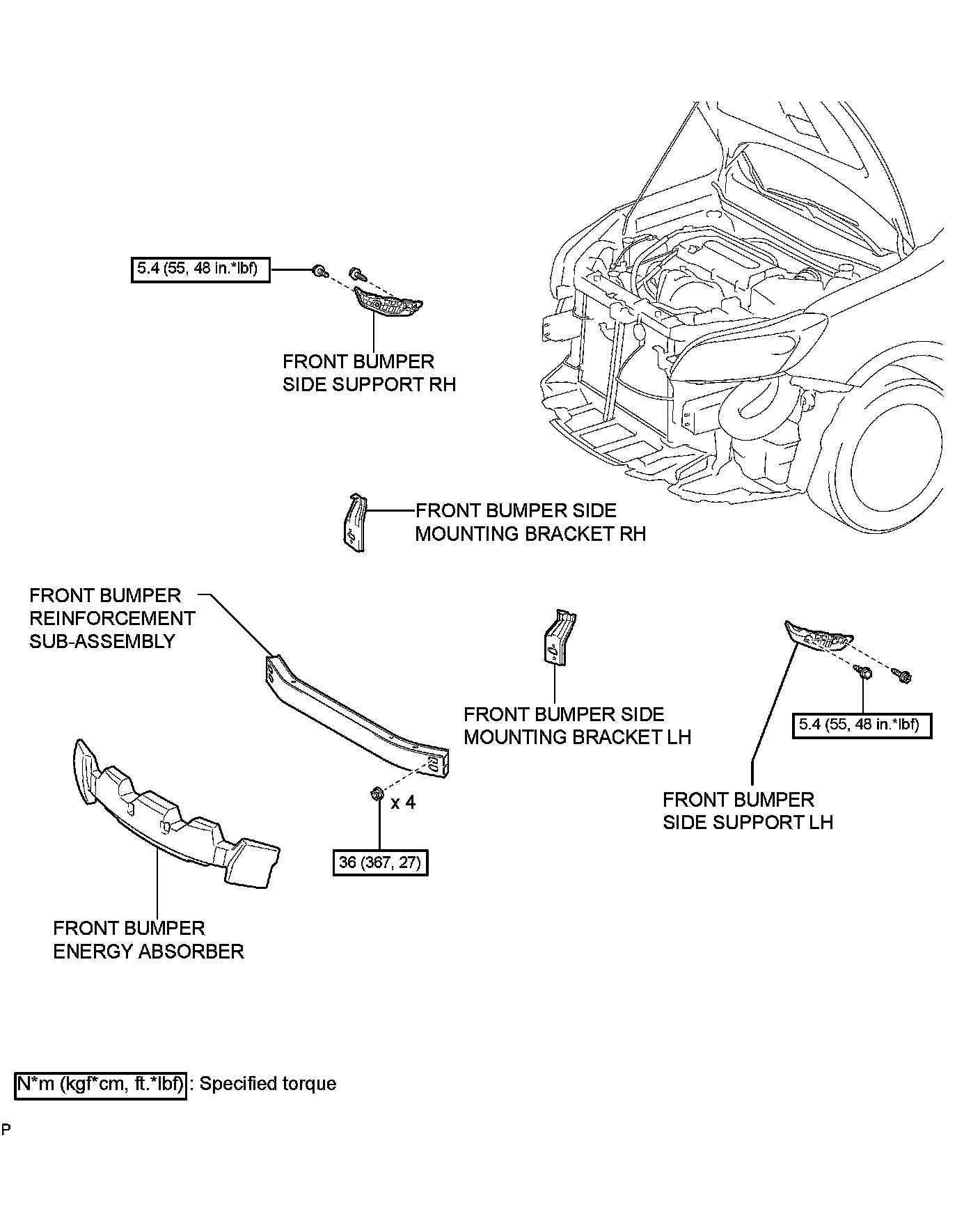 5.4 (55, 48 in.*lbf)

FRONT BUMPER SIDE SUPPORT RH

FRONT BUMPER SIDE MOUNTING BRACKET RH

FRONT BUMPER REINFORCEMENT SUB-ASSEMBLY

FRONT BUMPER SIDE MOUNTING BRACKET LH

5.4 (55, 48 in.*lbf)

FRONT BUMPER SIDE SUPPORT LH

x 4

36 (367, 27)

FRONT BUMPER ENERGY ABSORBER

N*m (kgf*cm, ft.*lbf) : Specified torque

P