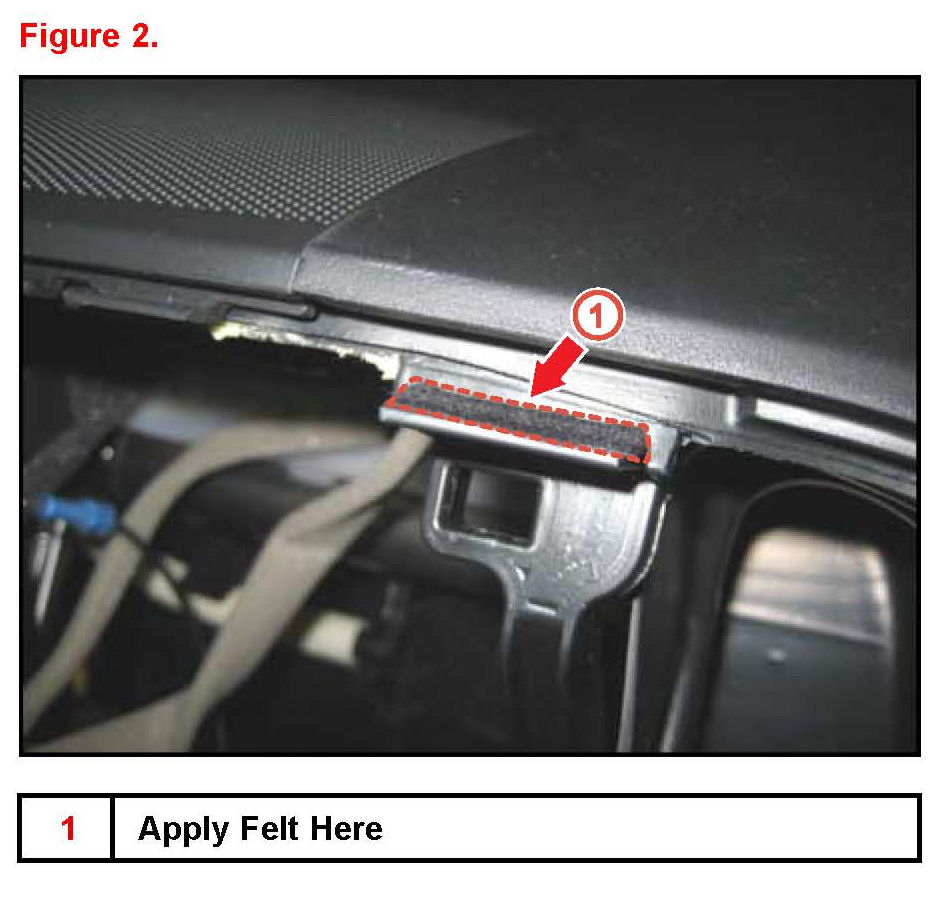 Figure 2.

1

| 1 | Apply Felt Here |
|---|---|