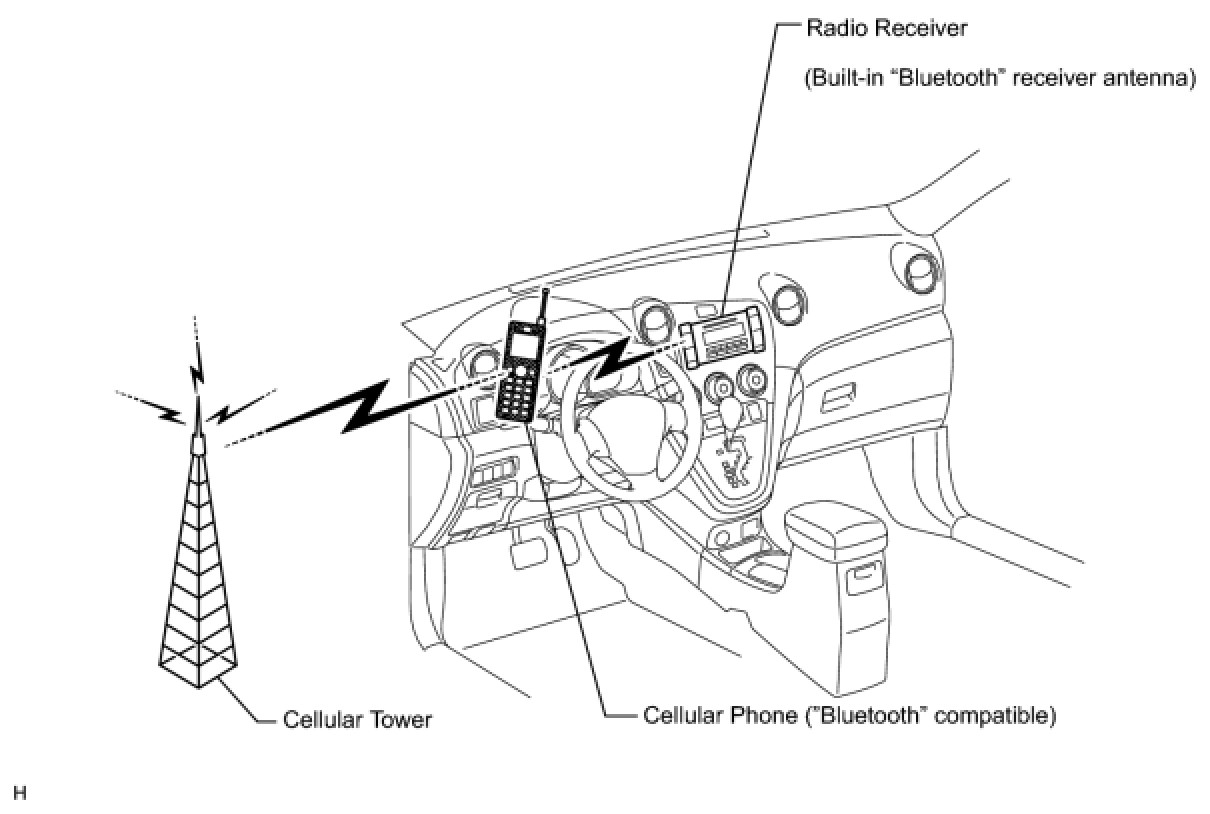 Radio Receiver

(Built-in "Bluetooth" receiver antenna)

Cellular Tower

Cellular Phone ("Bluetooth" compatible)

H