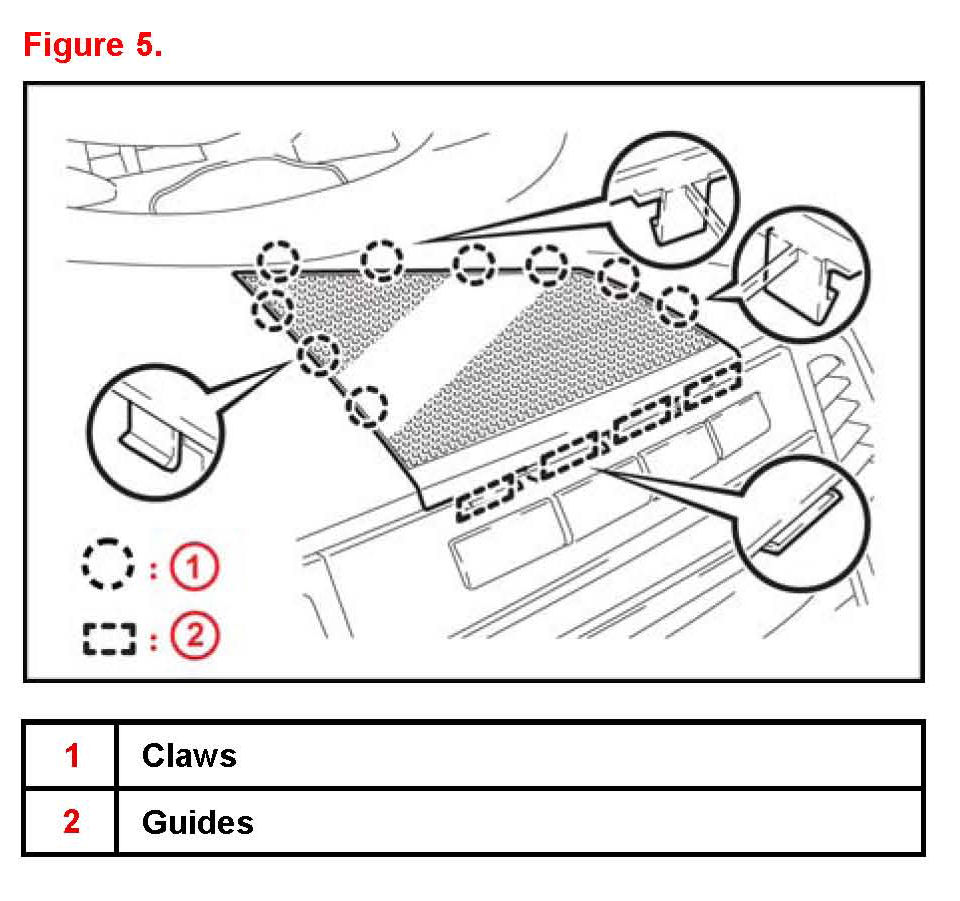 Figure 5.

: 1

: 2

| 1 | Claws |
|---|---|
| 2 | Guides |