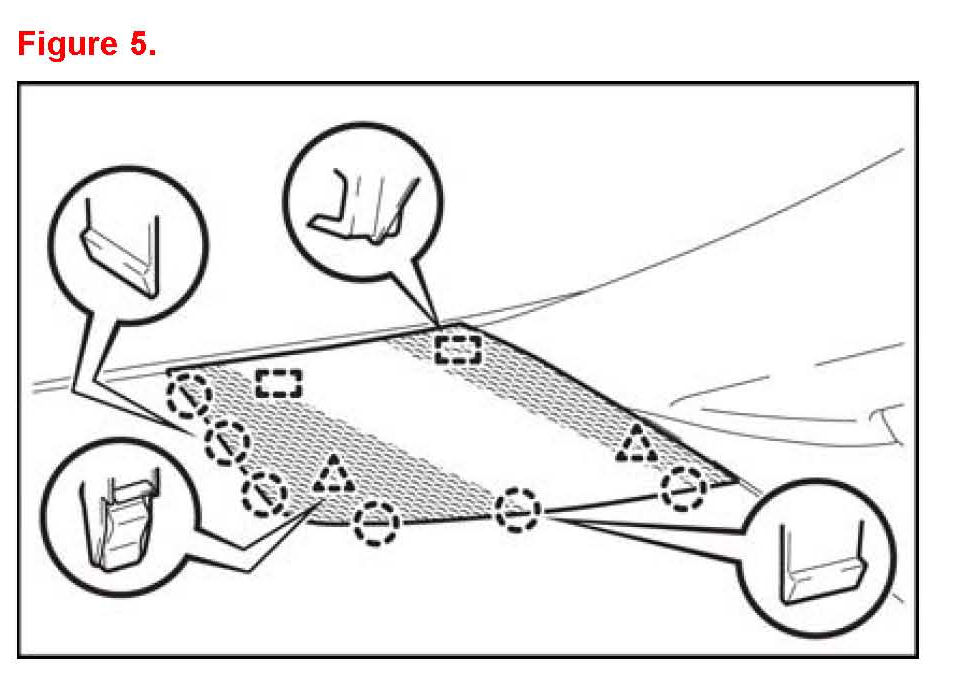 Figure 5.