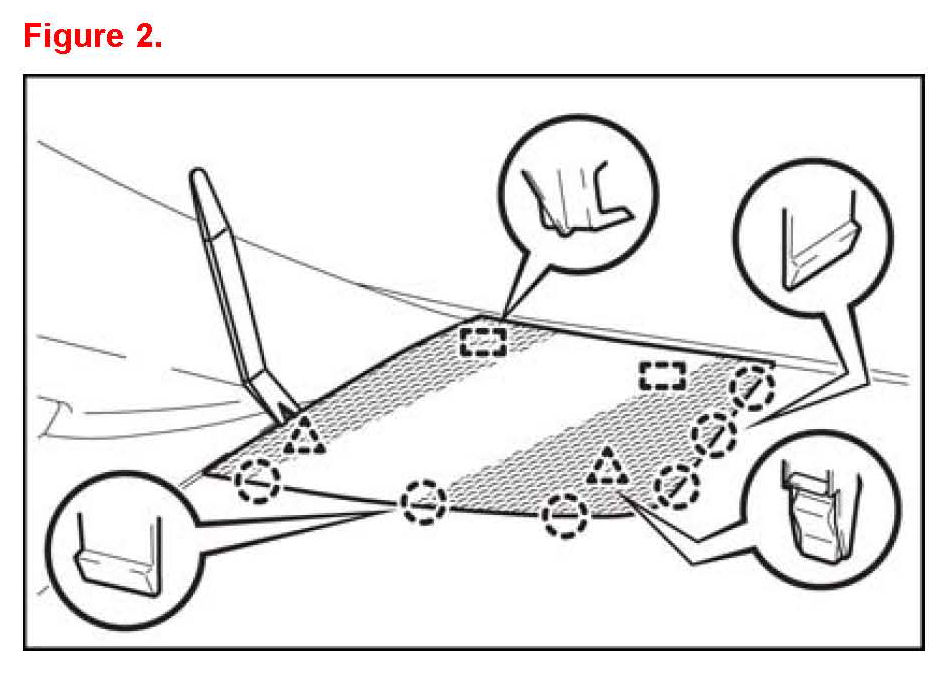 Figure 2.