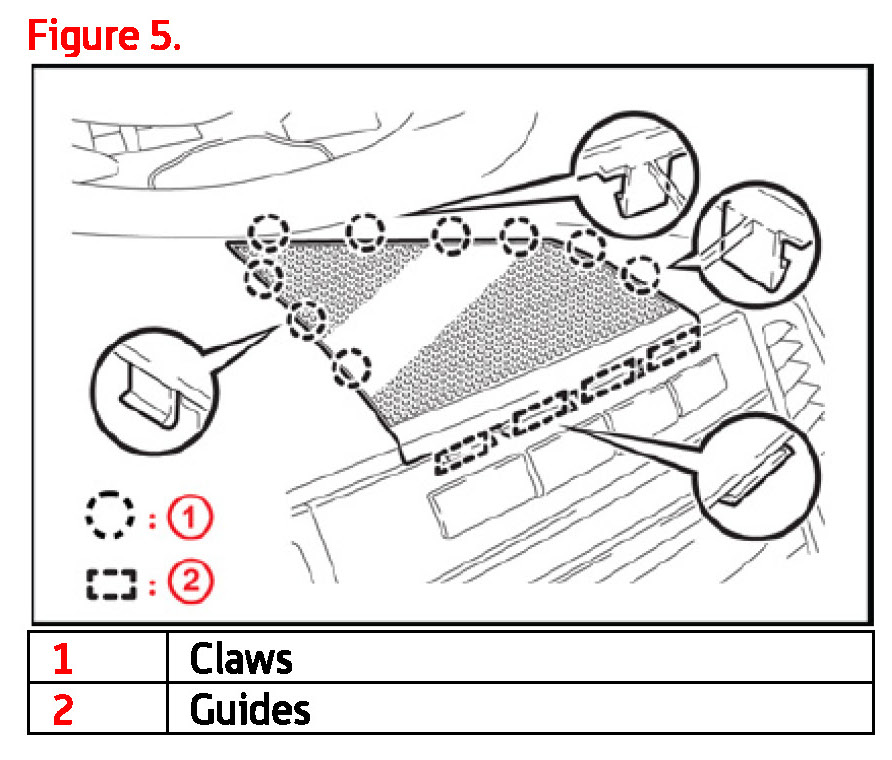 Figure 5.

: 1

: 2

| 1 | Claws |
|---|---|
| 2 | Guides |