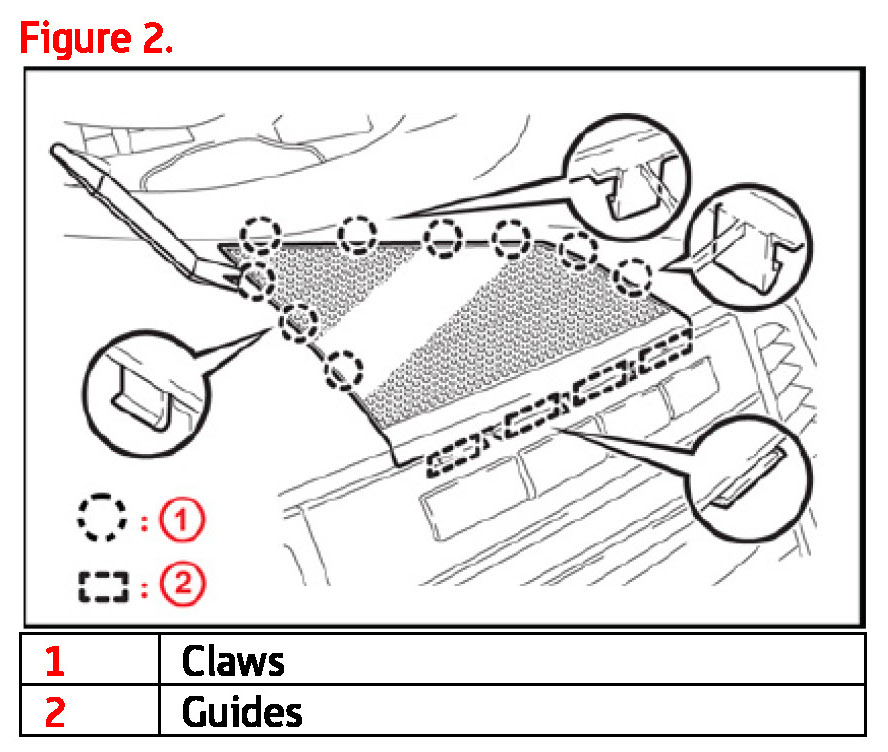 Figure 2.

: 1

: 2

| 1 | Claws |
|---|---|
| 2 | Guides |