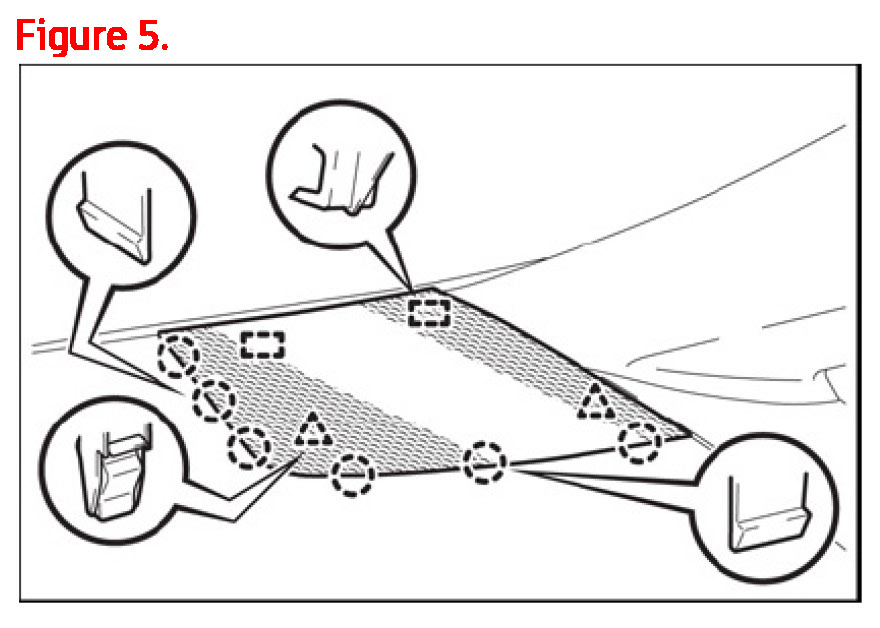 Figure 5.