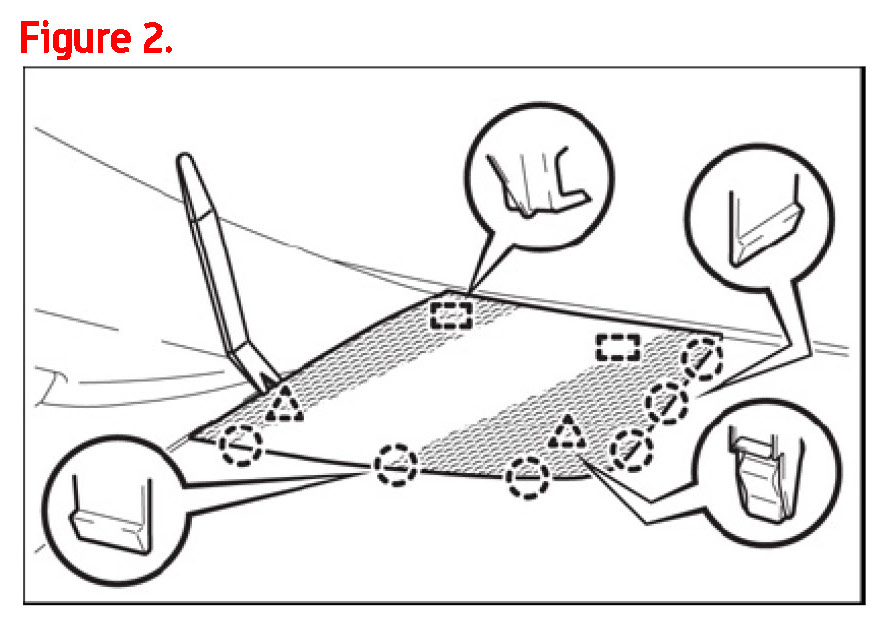 Figure 2.