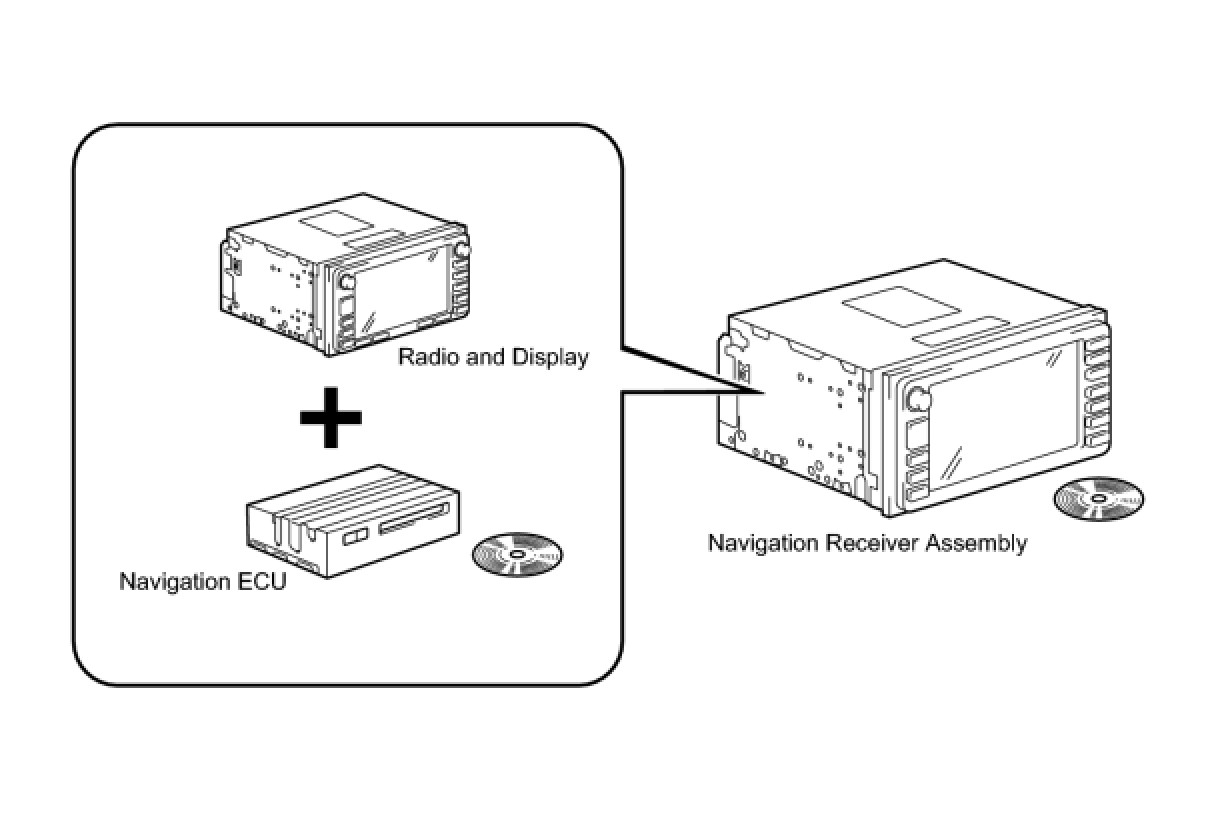 Radio and Display

+

Navigation ECU

Navigation Receiver Assembly