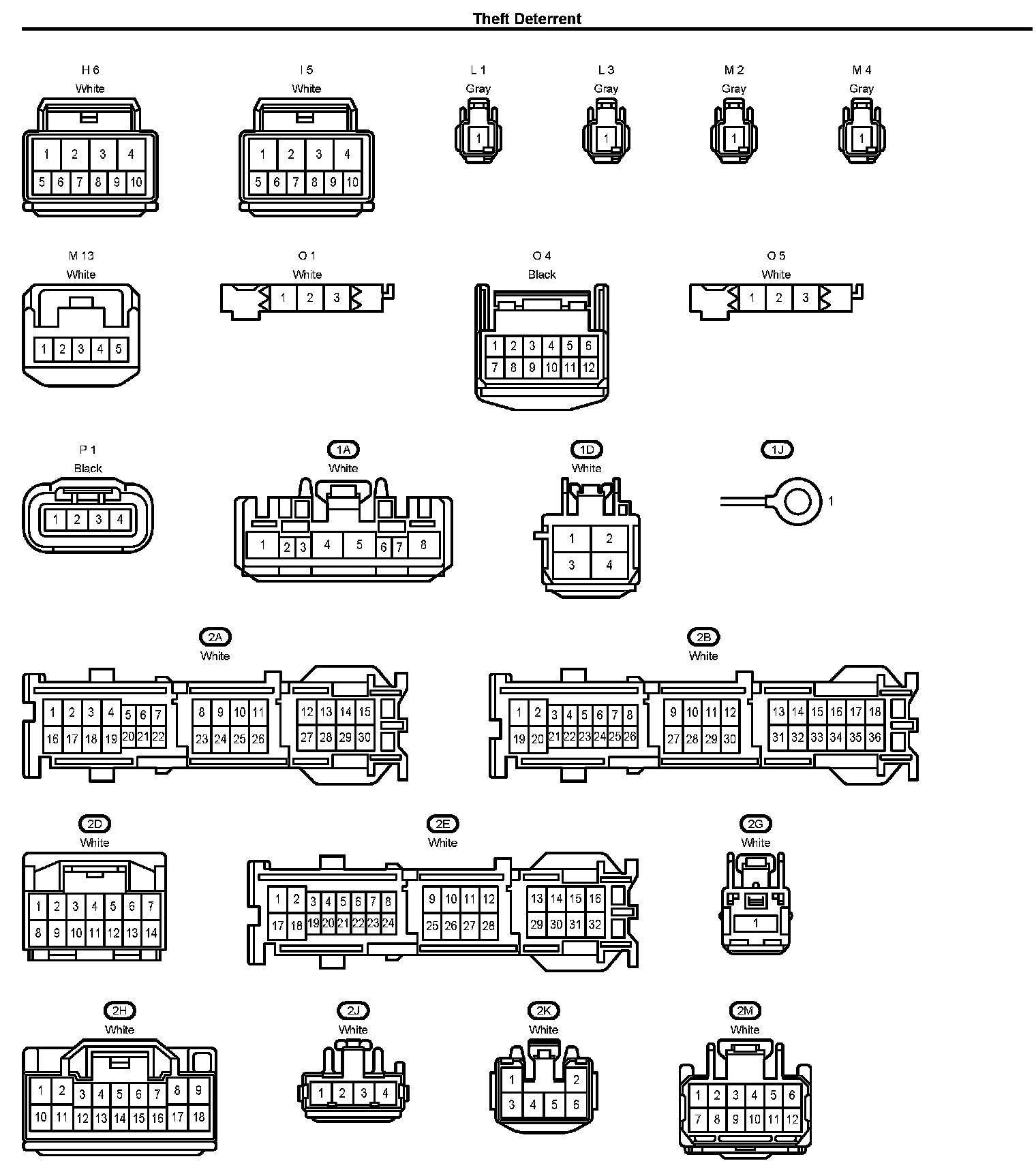 Theft Deterrent

H 6
White
1 2 3 4
5 6 7 8 9 10

I 5
White
1 2 3 4
5 6 7 8 9 10

L 1
Gray
1

L 3
Gray
1

M 2
Gray
1

M 4
Gray
1

M 13
White
1 2 3 4 5

O 1
White
1 2 3

O 4
Black
1 2 3 4 5 6
7 8 9 10 11 12

O 5
White
1 2 3

P 1
Black
1 2 3 4

1A
White
1 2 3 4 5 6 7 8

1D
White
1 2
3 4

1J
1

2A
White
1 2 3 4 5 6 7 8 9 10 11 12 13 14 15
16 17 18 19 20 21 22 23 24 25 26 27 28 29 30

2B
White
1 2 3 4 5 6 7 8 9 10 11 12 13 14 15 16 17 18
19 20 21 22 23 24 25 26 27 28 29 30 31 32 33 34 35 36

2D
White
1 2 3 4 5 6 7
8 9 10 11 12 13 14

2E
White
1 2 3 4 5 6 7 8 9 10 11 12 13 14 15 16
17 18 19 20 21 22 23 24 25 26 27 28 29 30 31 32

2G
White
1

2H
White
1 2 3 4 5 6 7 8 9
10 11 12 13 14 15 16 17 18

2J
White
1 2 3 4

2K
White
1 2
3 4 5 6

2M
White
1 2 3 4 5 6
7 8 9 10 11 12