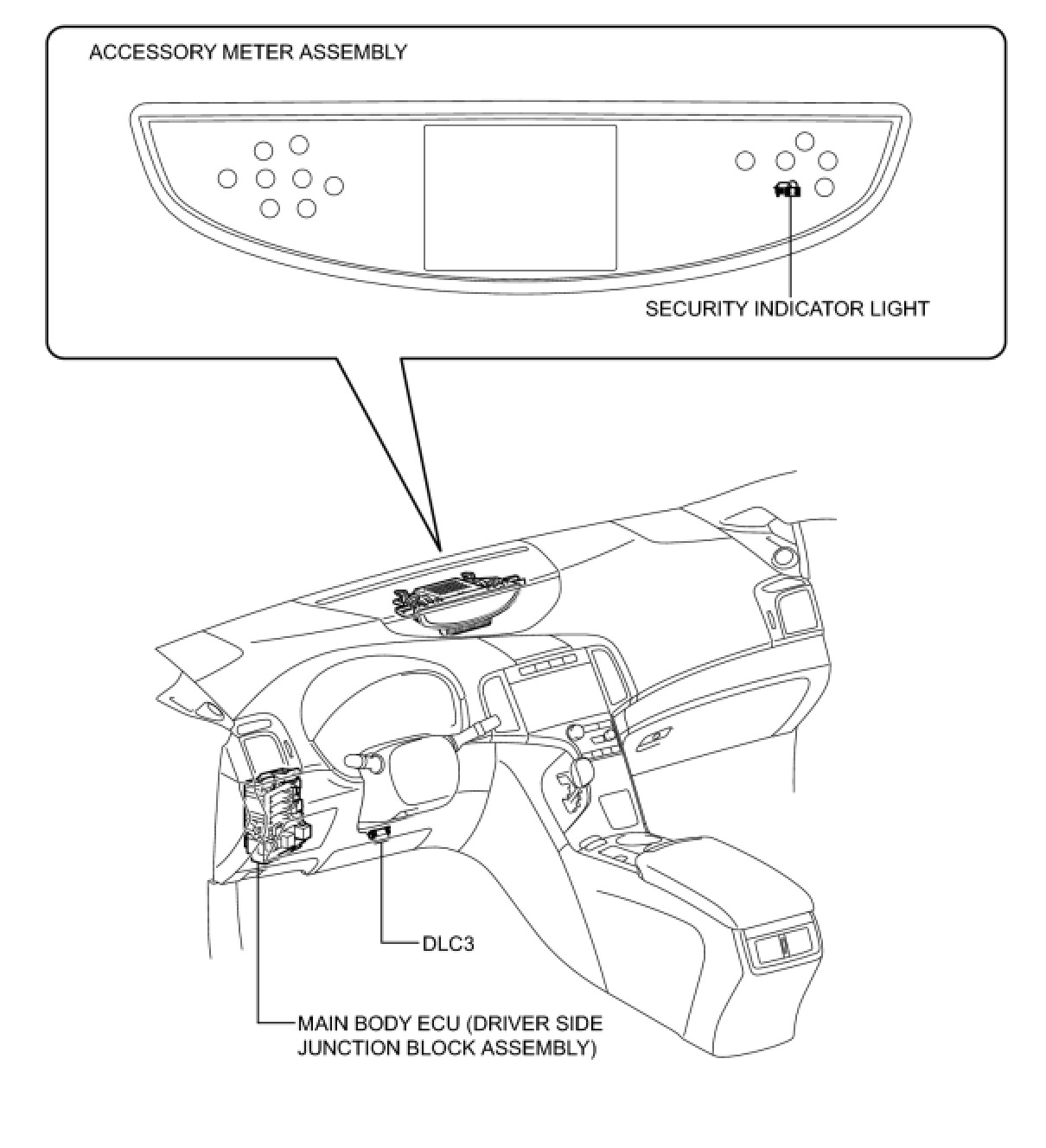 ACCESSORY METER ASSEMBLY

SECURITY INDICATOR LIGHT

DLC3

MAIN BODY ECU (DRIVER SIDE JUNCTION BLOCK ASSEMBLY)