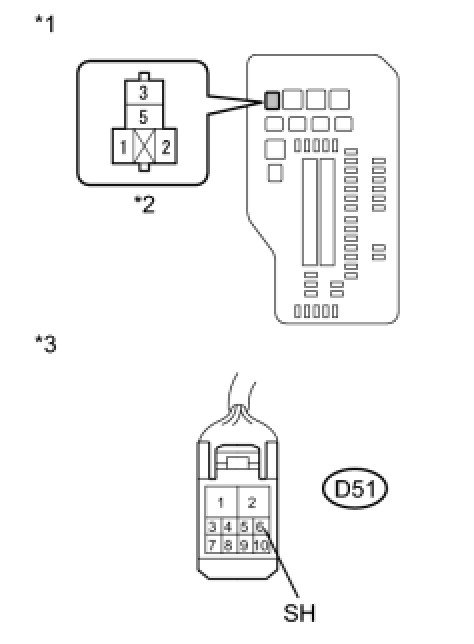 *1

3
5
1
2

*2

*3

1
2
3
4
5
6
7
8
9
10

D51

SH