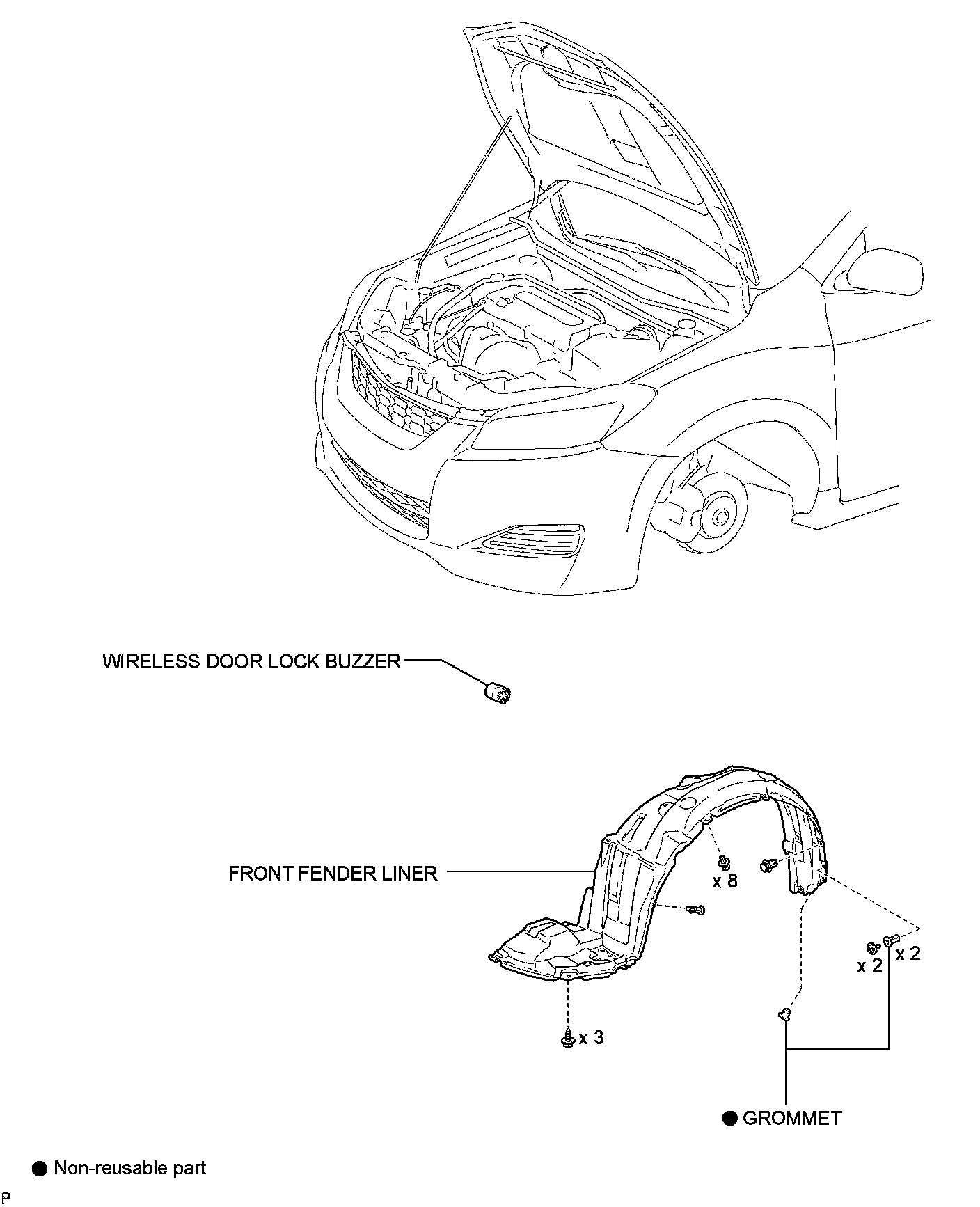 WIRELESS DOOR LOCK BUZZER

FRONT FENDER LINER

x 8

x 2

x 2

x 3

● GROMMET

● Non-reusable part

P