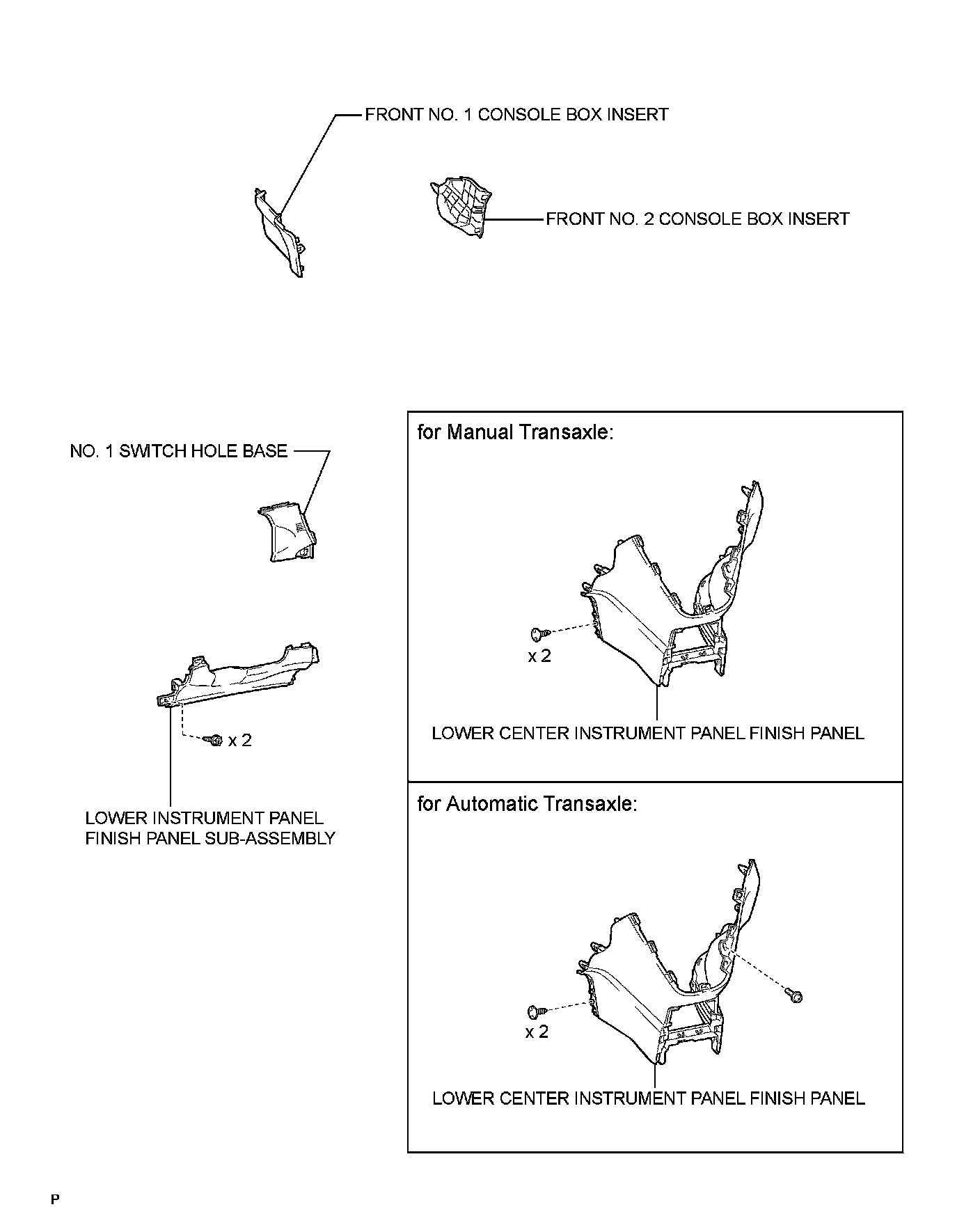 FRONT NO. 1 CONSOLE BOX INSERT

FRONT NO. 2 CONSOLE BOX INSERT

NO. 1 SWITCH HOLE BASE

x 2

LOWER INSTRUMENT PANEL FINISH PANEL SUB-ASSEMBLY

for Manual Transaxle:

x 2

LOWER CENTER INSTRUMENT PANEL FINISH PANEL

for Automatic Transaxle:

x 2

LOWER CENTER INSTRUMENT PANEL FINISH PANEL

P