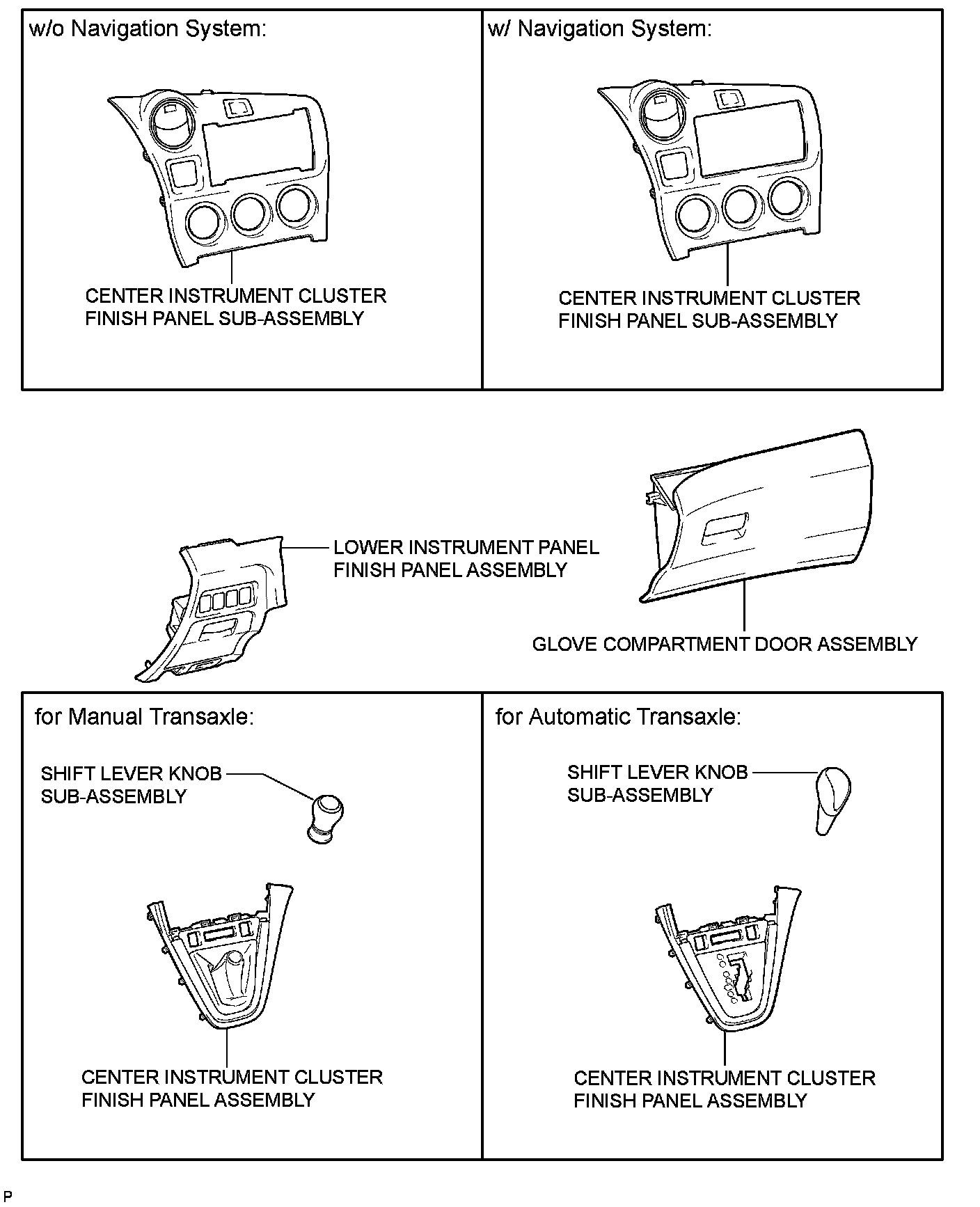 w/o Navigation System:

CENTER INSTRUMENT CLUSTER FINISH PANEL SUB-ASSEMBLY

w/ Navigation System:

CENTER INSTRUMENT CLUSTER FINISH PANEL SUB-ASSEMBLY

LOWER INSTRUMENT PANEL FINISH PANEL ASSEMBLY

GLOVE COMPARTMENT DOOR ASSEMBLY

for Manual Transaxle:

SHIFT LEVER KNOB SUB-ASSEMBLY

CENTER INSTRUMENT CLUSTER FINISH PANEL ASSEMBLY

for Automatic Transaxle:

SHIFT LEVER KNOB SUB-ASSEMBLY

CENTER INSTRUMENT CLUSTER FINISH PANEL ASSEMBLY

P