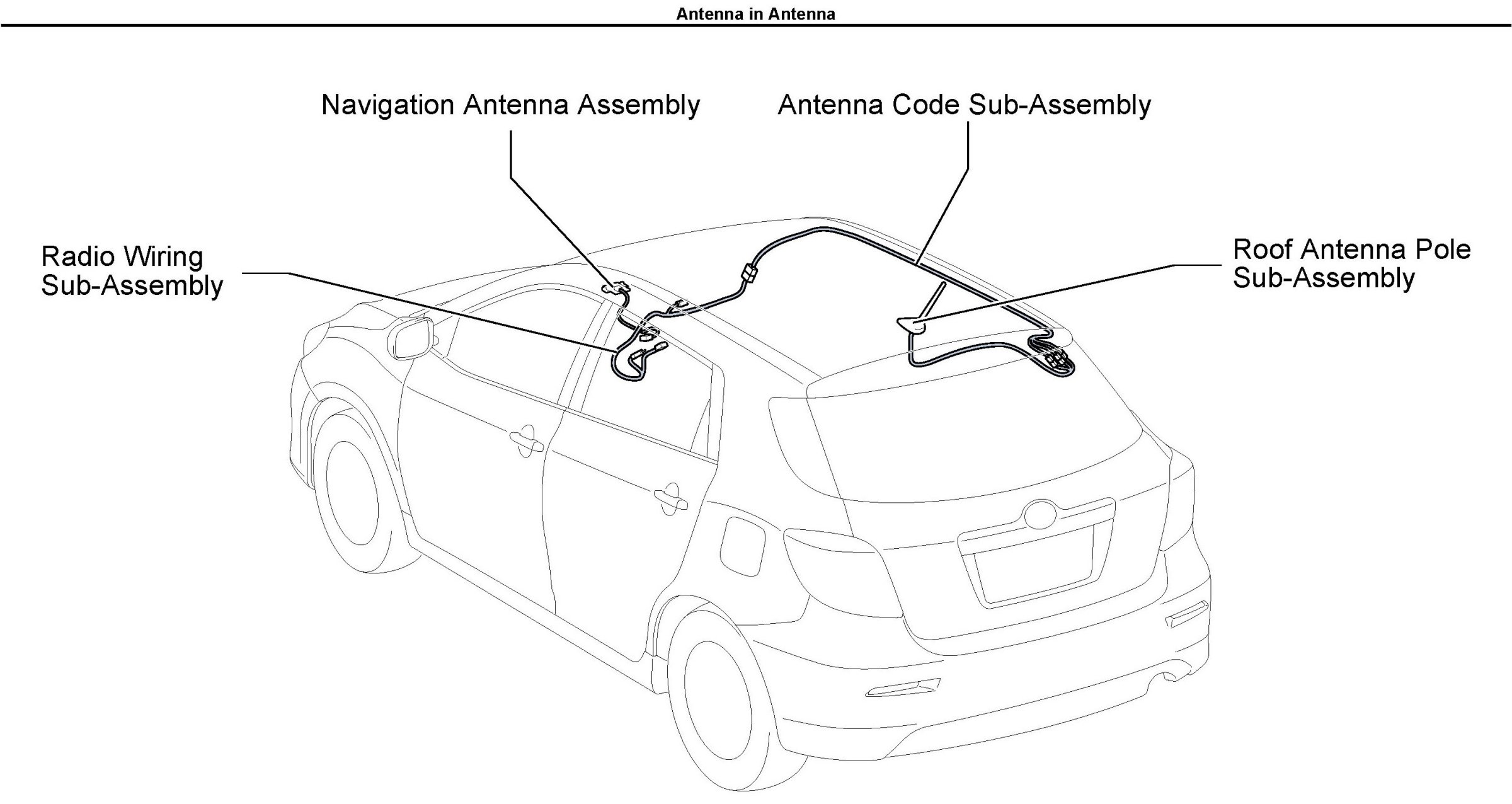 Antenna in Antenna

Navigation Antenna Assembly

Antenna Code Sub-Assembly

Radio Wiring Sub-Assembly

Roof Antenna Pole Sub-Assembly