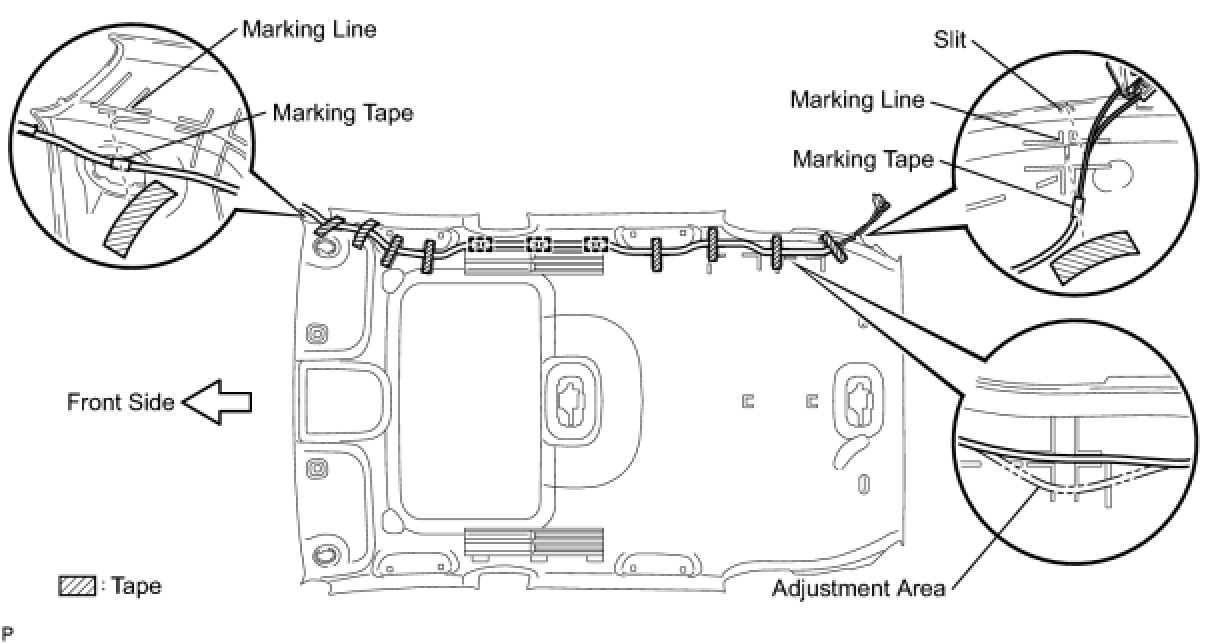 Marking Line

Marking Tape

Slit

Marking Line

Marking Tape

Front Side

Adjustment Area

: Tape

P