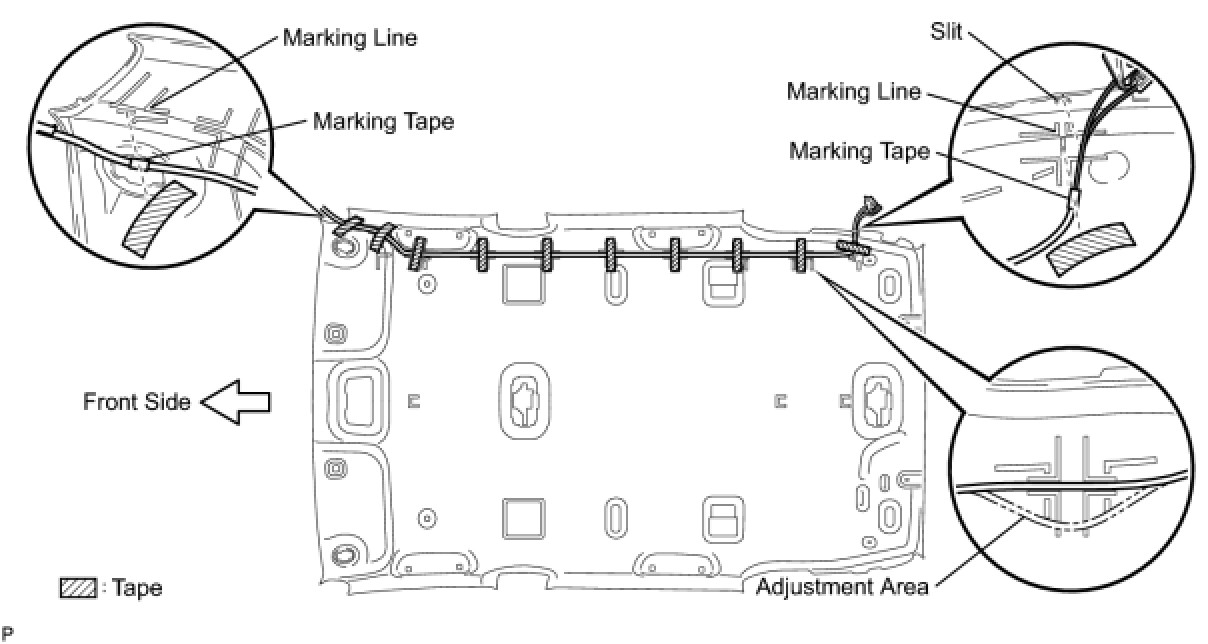 Marking Line

Marking Tape

Slit

Marking Line

Marking Tape

Front Side

Adjustment Area

: Tape

P