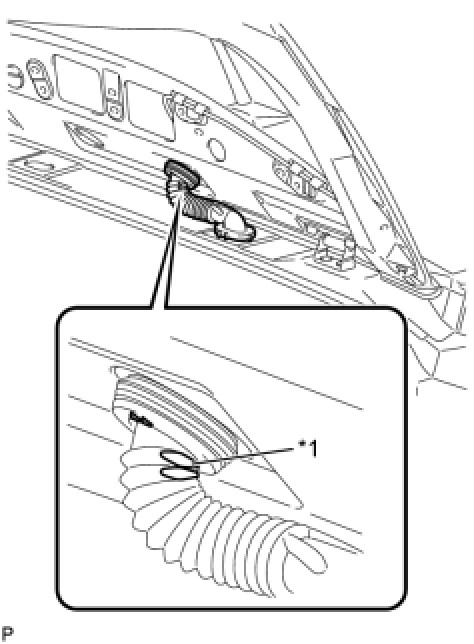 *1

P