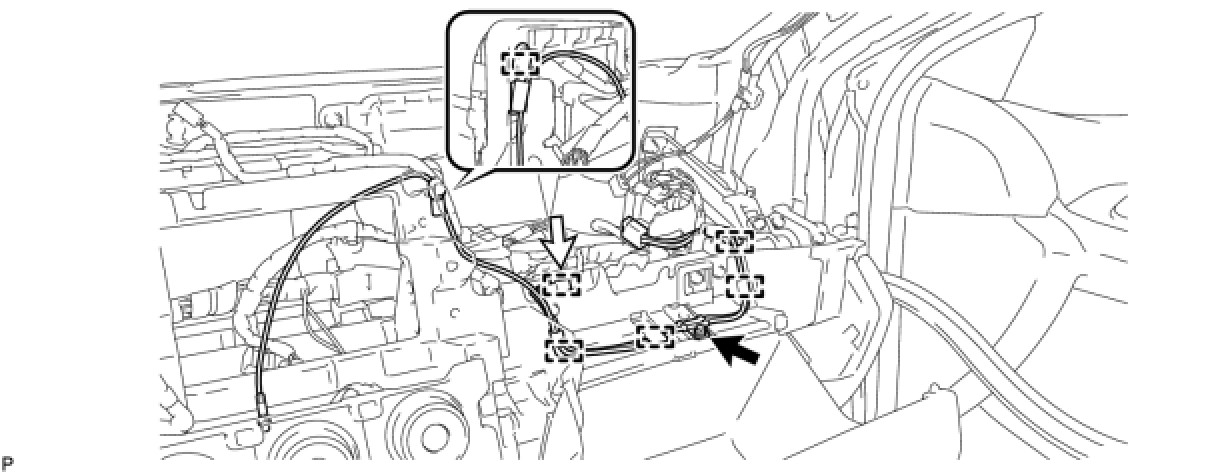 P