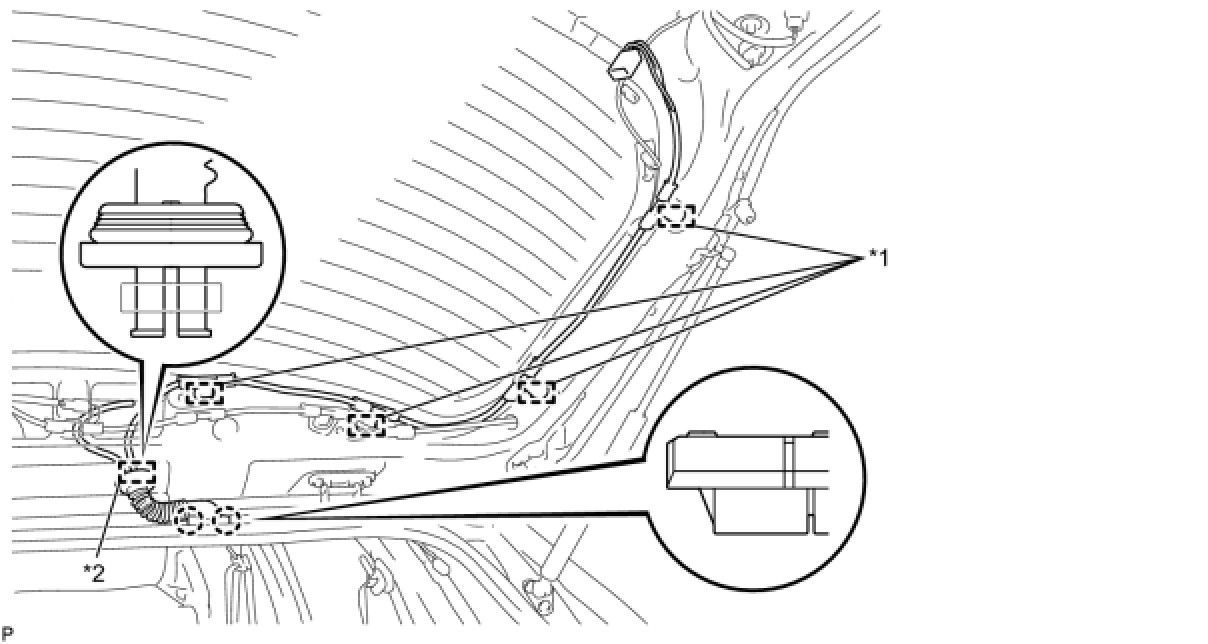 *1

*2

P