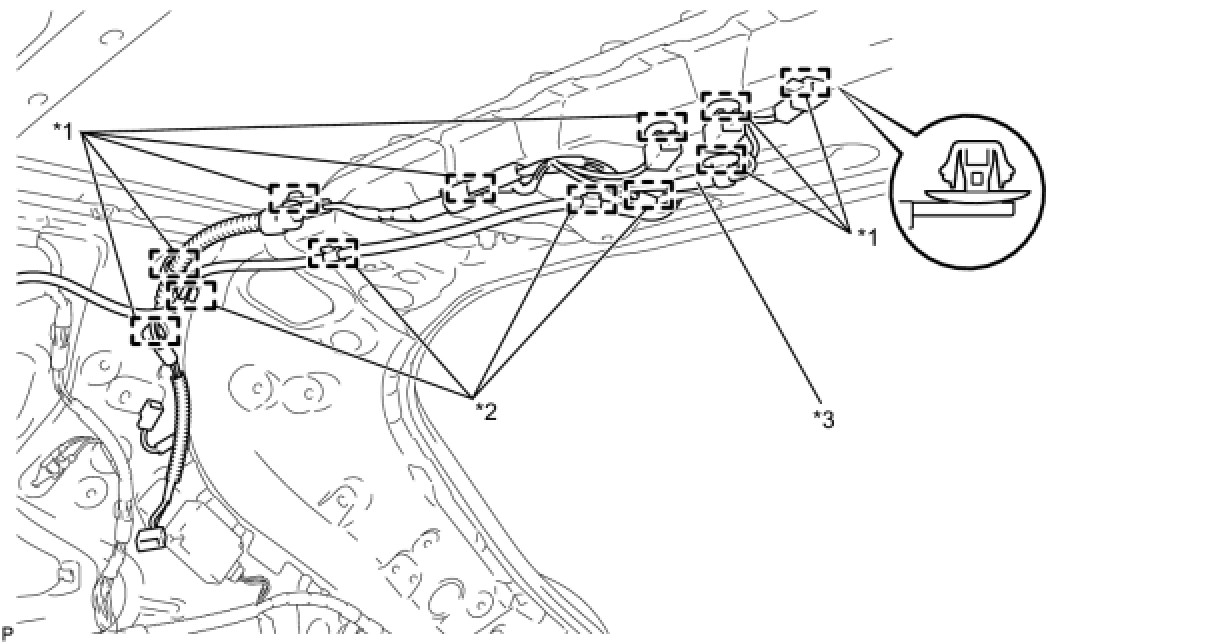 *1

*1

*2

*3

P