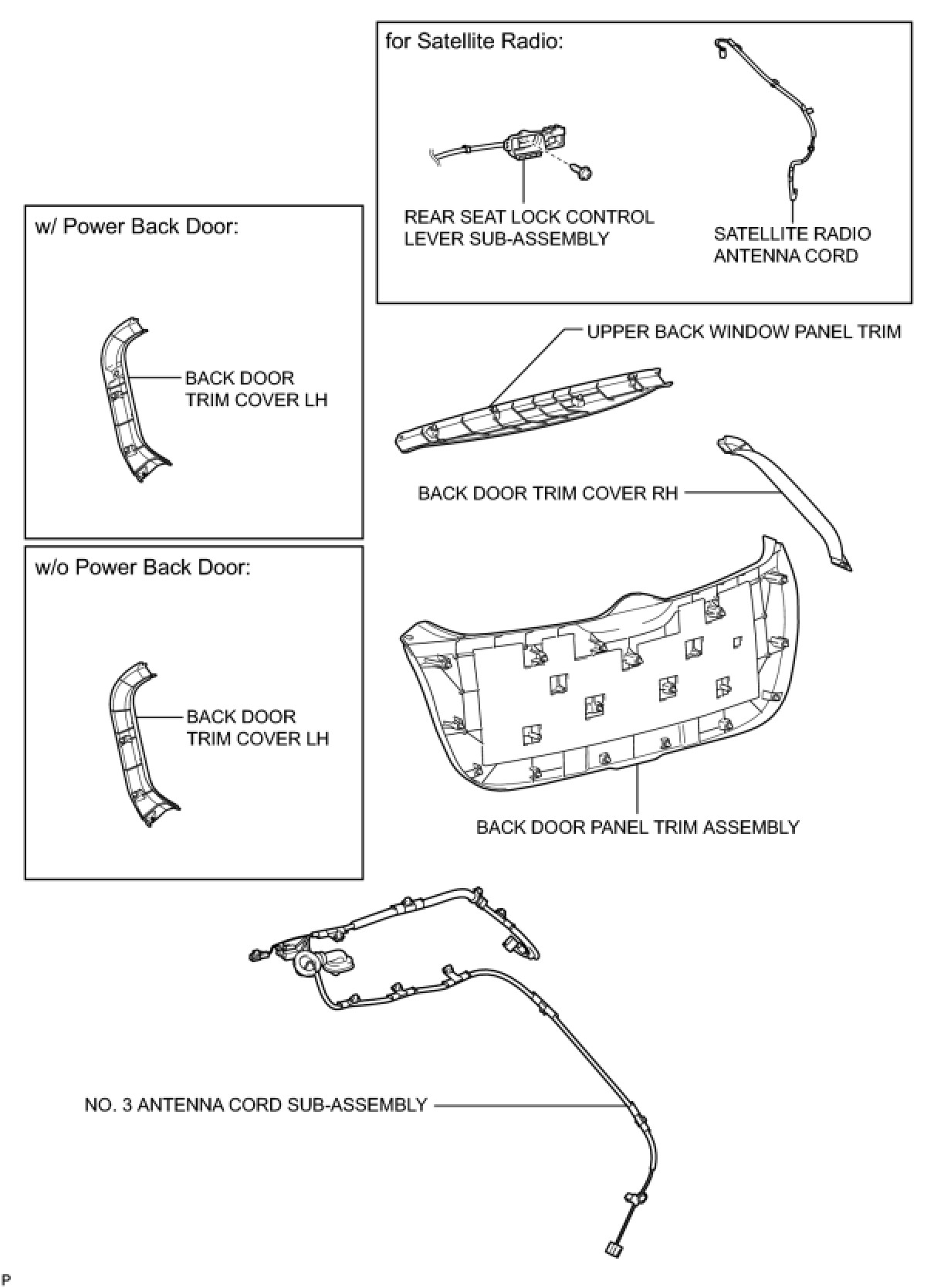 for Satellite Radio:

REAR SEAT LOCK CONTROL LEVER SUB-ASSEMBLY

SATELLITE RADIO ANTENNA CORD

w/ Power Back Door:

BACK DOOR TRIM COVER LH

UPPER BACK WINDOW PANEL TRIM

BACK DOOR TRIM COVER RH

w/o Power Back Door:

BACK DOOR TRIM COVER LH

BACK DOOR PANEL TRIM ASSEMBLY

NO. 3 ANTENNA CORD SUB-ASSEMBLY

P