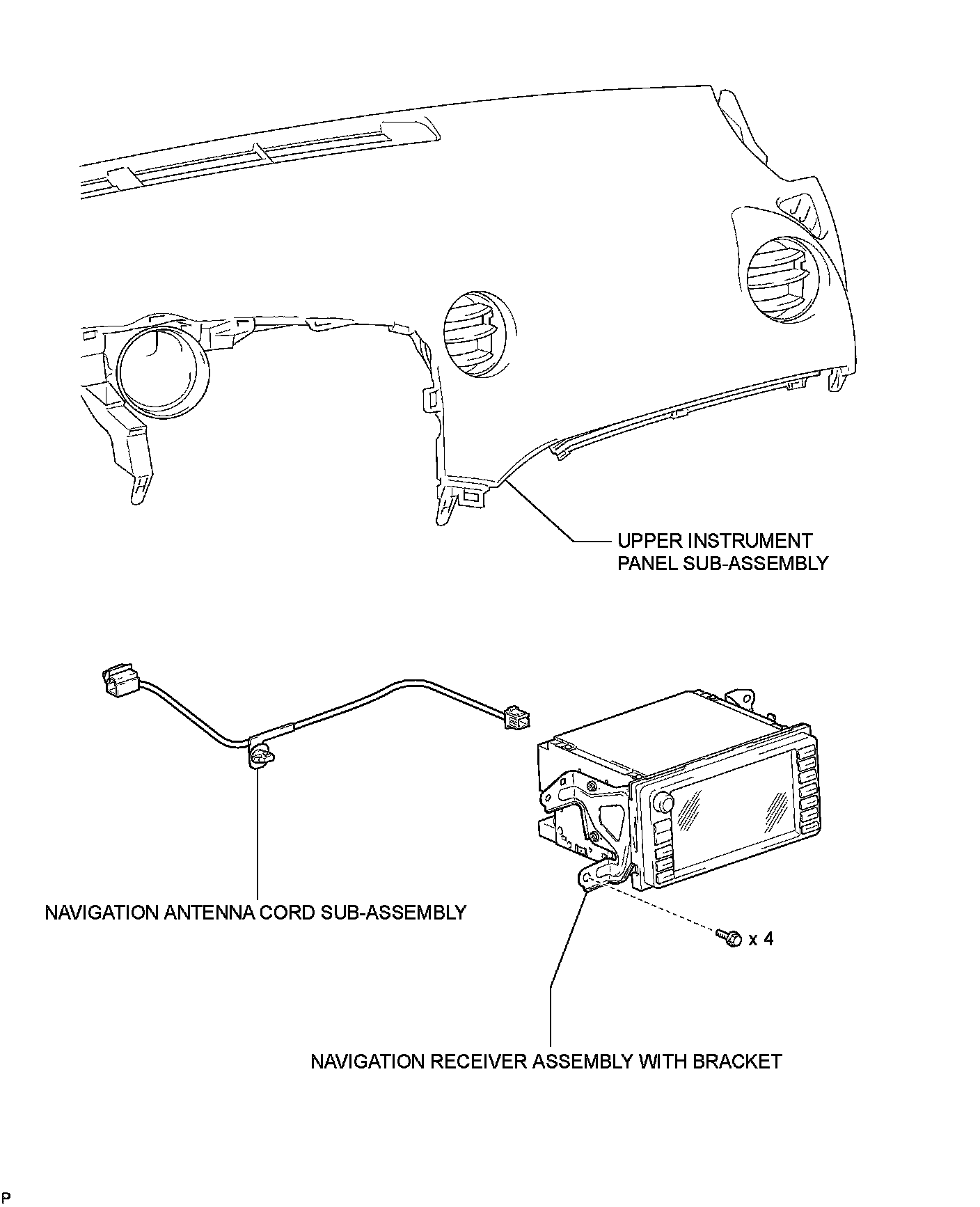 UPPER INSTRUMENT PANEL SUB-ASSEMBLY

NAVIGATION ANTENNA CORD SUB-ASSEMBLY

x 4

NAVIGATION RECEIVER ASSEMBLY WITH BRACKET

P