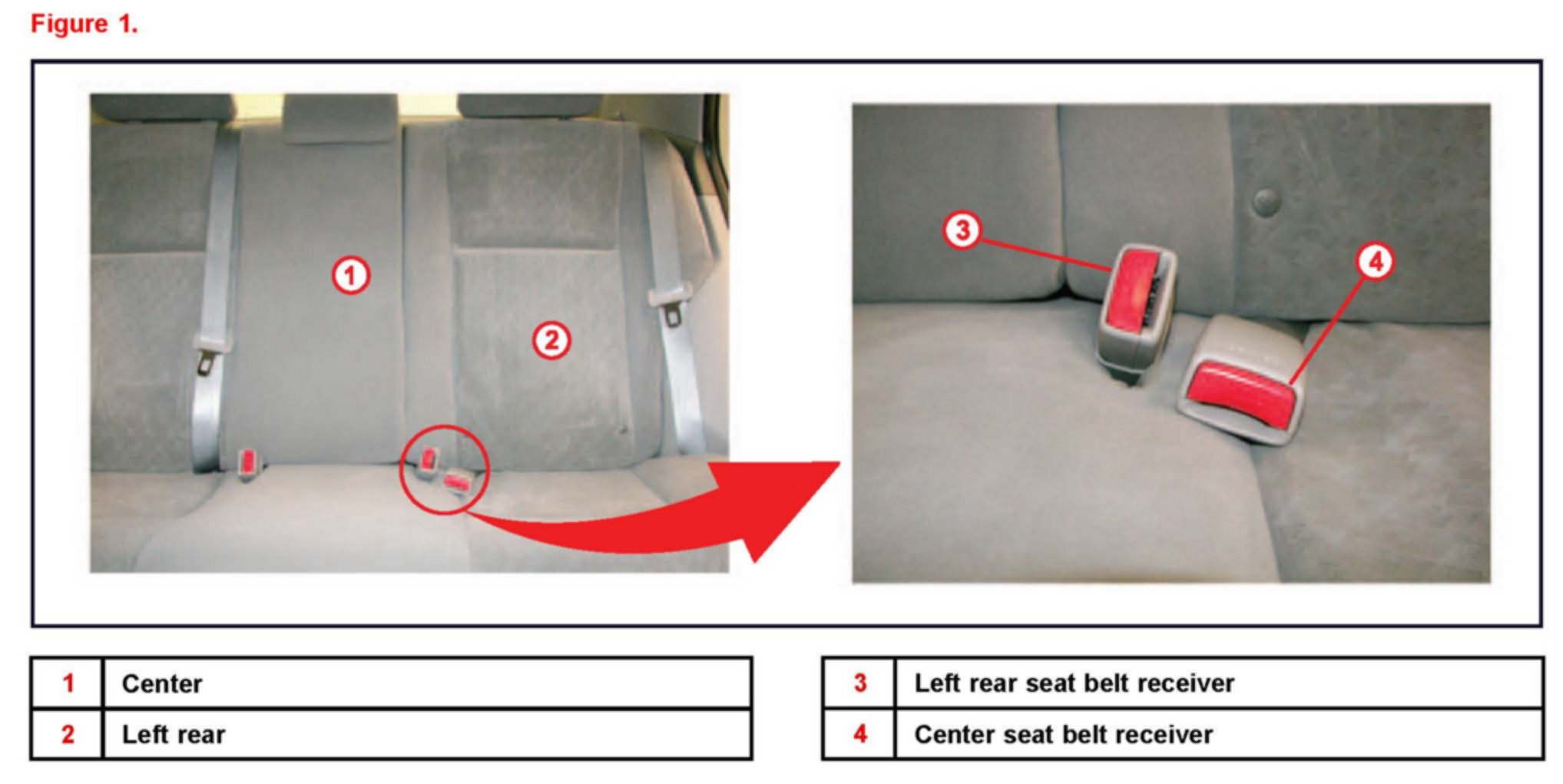 Figure 1.

1

2

3

4

| 1 | Center |
|---|---|
| 2 | Left rear |

| 3 | Left rear seat belt receiver |
|---|---|
| 4 | Center seat belt receiver |