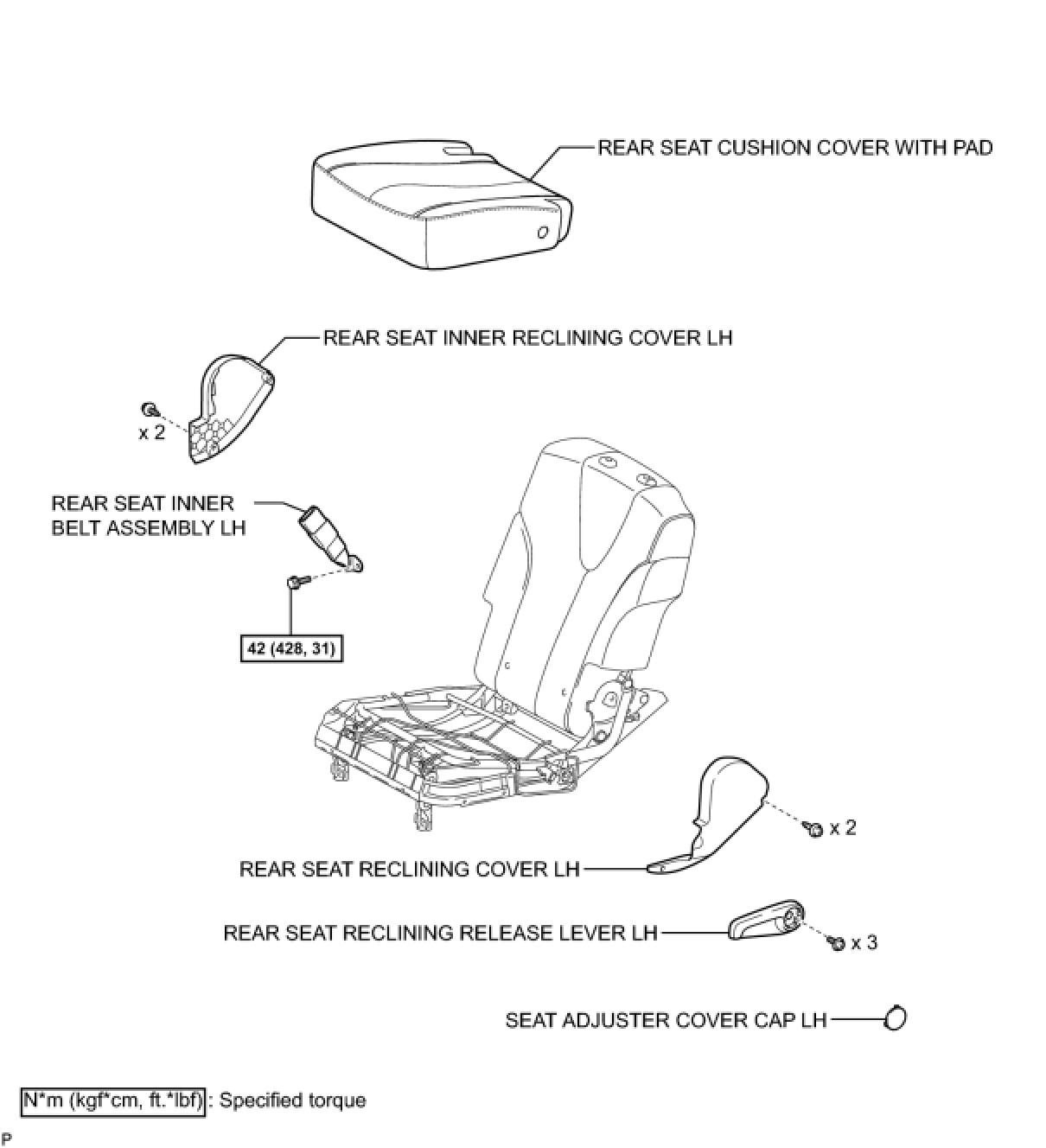 REAR SEAT CUSHION COVER WITH PAD

REAR SEAT INNER RECLINING COVER LH

x 2

REAR SEAT INNER BELT ASSEMBLY LH

42 (428, 31)

x 2

REAR SEAT RECLINING COVER LH

REAR SEAT RECLINING RELEASE LEVER LH

x 3

SEAT ADJUSTER COVER CAP LH

N*m (kgf*cm, ft.*lbf) : Specified torque

P