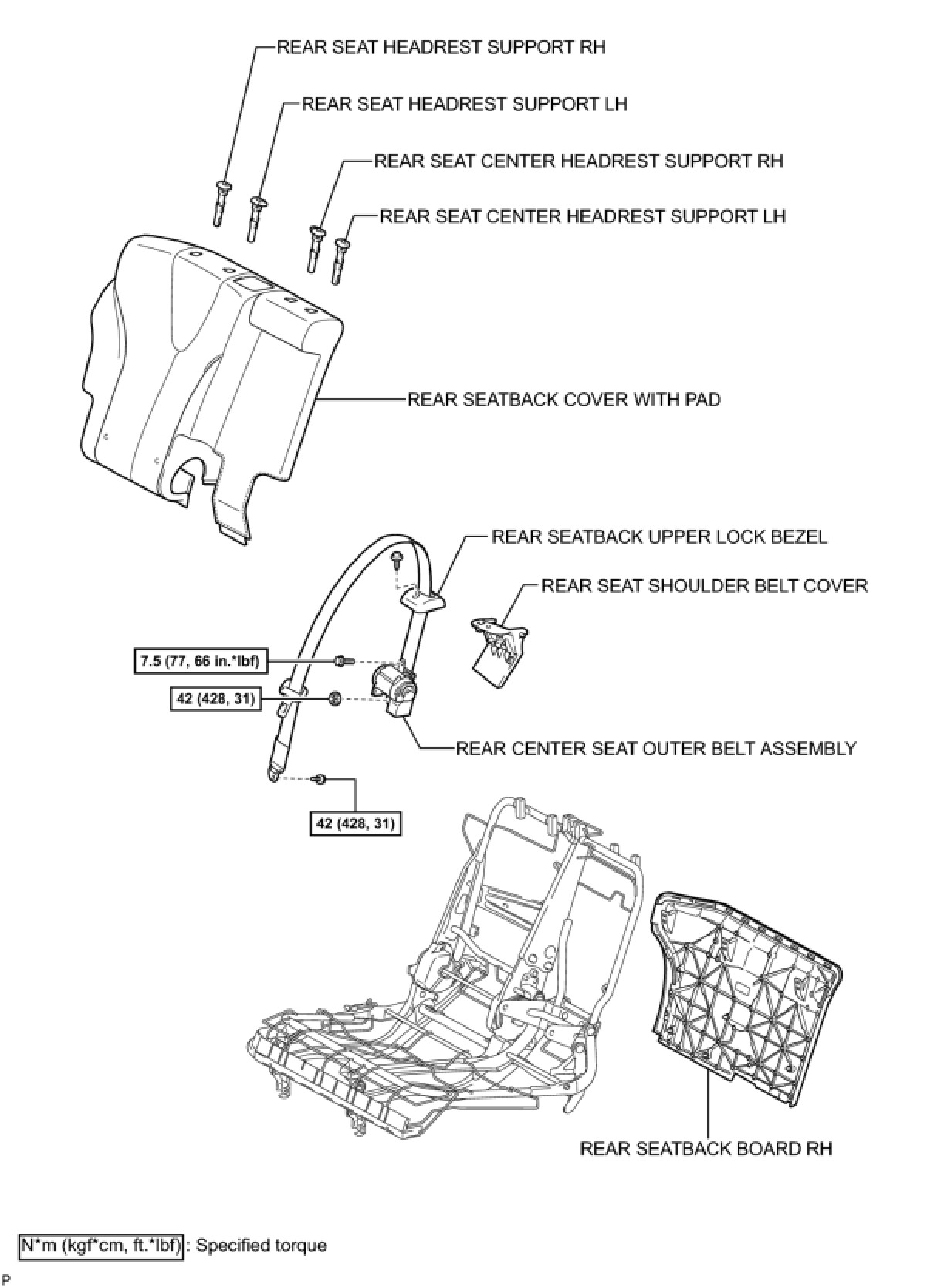 REAR SEAT HEADREST SUPPORT RH

REAR SEAT HEADREST SUPPORT LH

REAR SEAT CENTER HEADREST SUPPORT RH

REAR SEAT CENTER HEADREST SUPPORT LH

REAR SEATBACK COVER WITH PAD

REAR SEATBACK UPPER LOCK BEZEL

REAR SEAT SHOULDER BELT COVER

7.5 (77, 66 in.*lbf)

42 (428, 31)

REAR CENTER SEAT OUTER BELT ASSEMBLY

42 (428, 31)

REAR SEATBACK BOARD RH

N*m (kgf*cm, ft.*lbf) : Specified torque

P