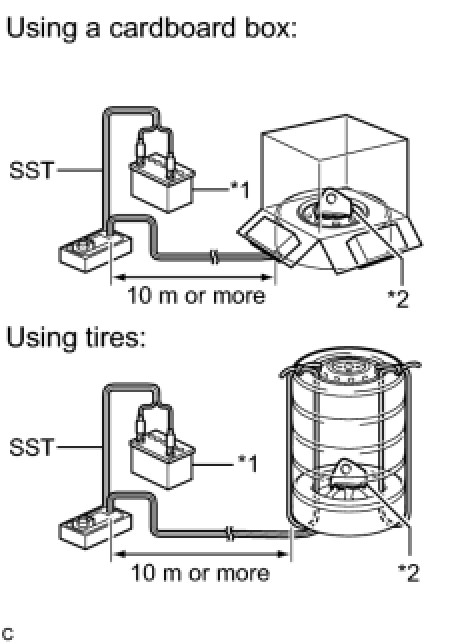 Using a cardboard box:

SST

*1

10 m or more

*2

Using tires:

SST

*1

10 m or more

*2

C