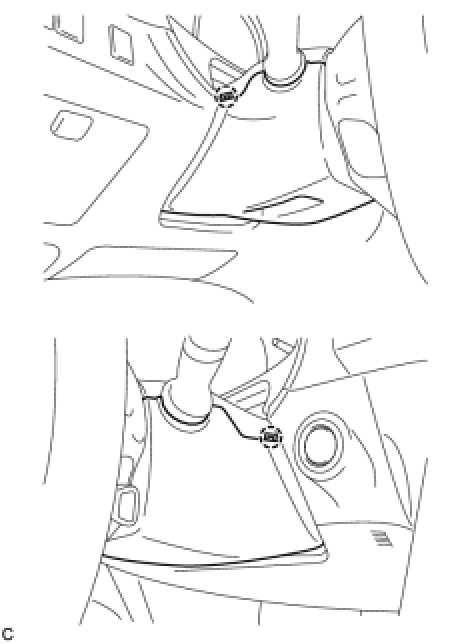 C