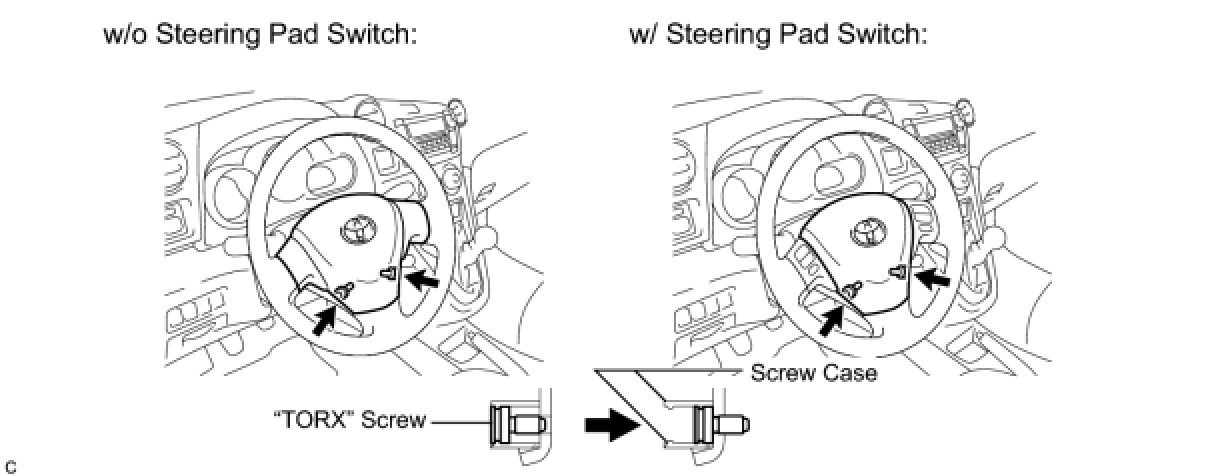 w/o Steering Pad Switch:

w/ Steering Pad Switch:

Screw Case

"TORX" Screw

C