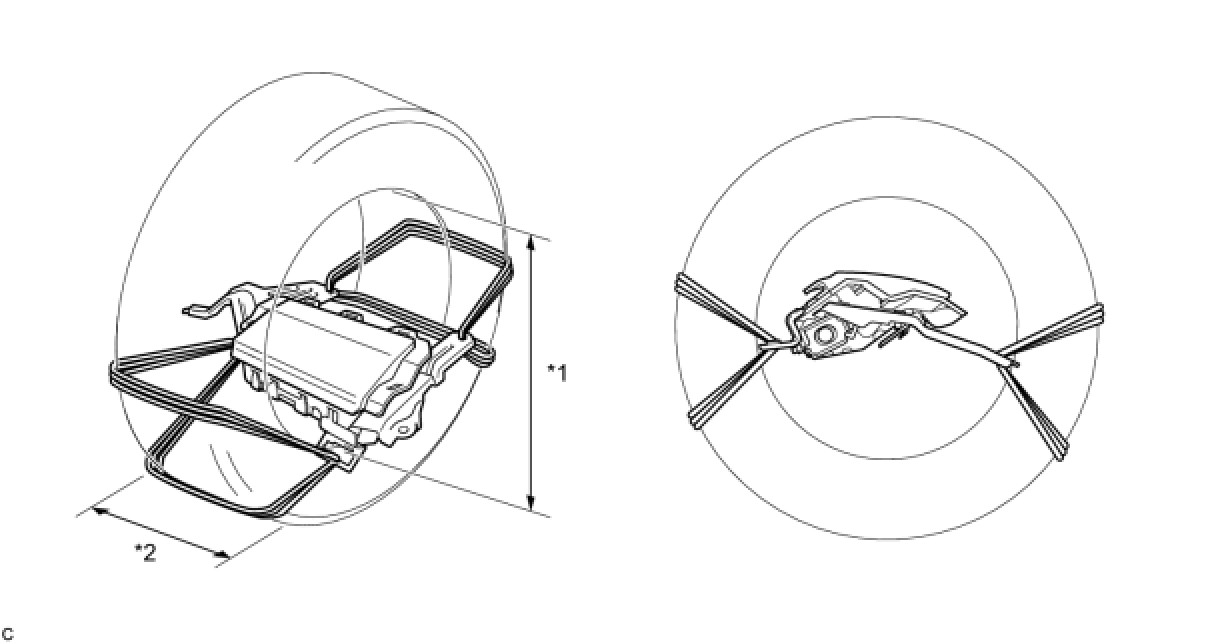 *1

*2

C