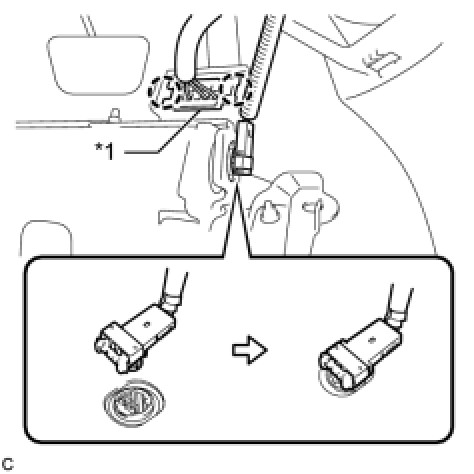 *1

C