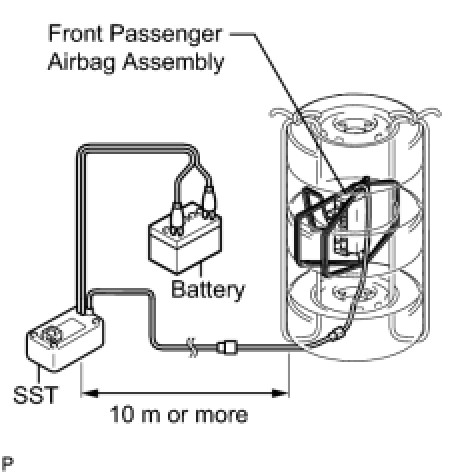 Front Passenger Airbag Assembly

Battery

SST

10 m or more

P