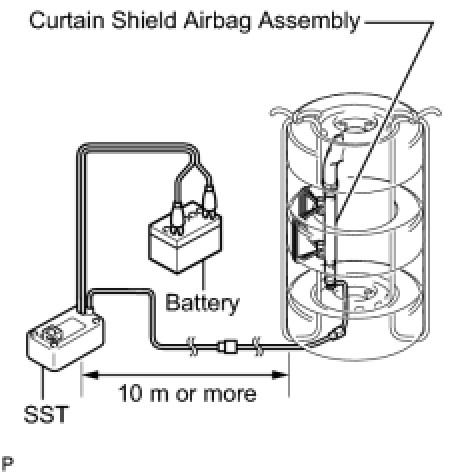 Curtain Shield Airbag Assembly

Battery

10 m or more

SST

P