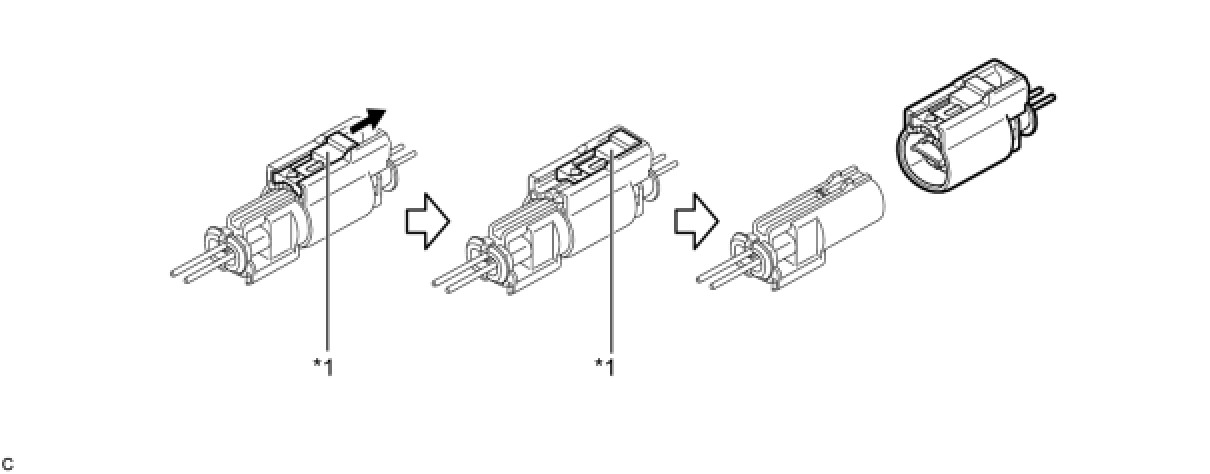 *1

*1

C