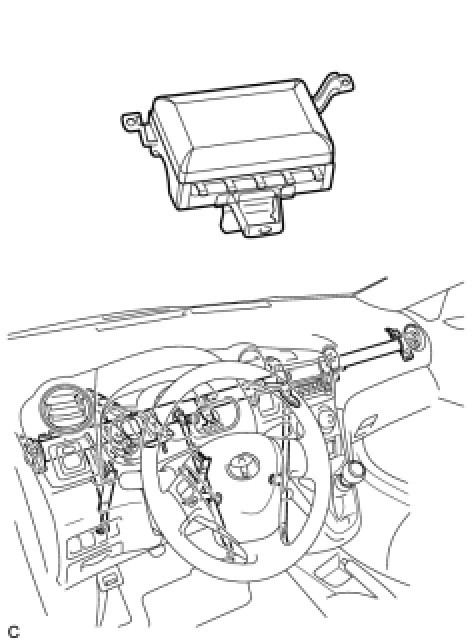 C