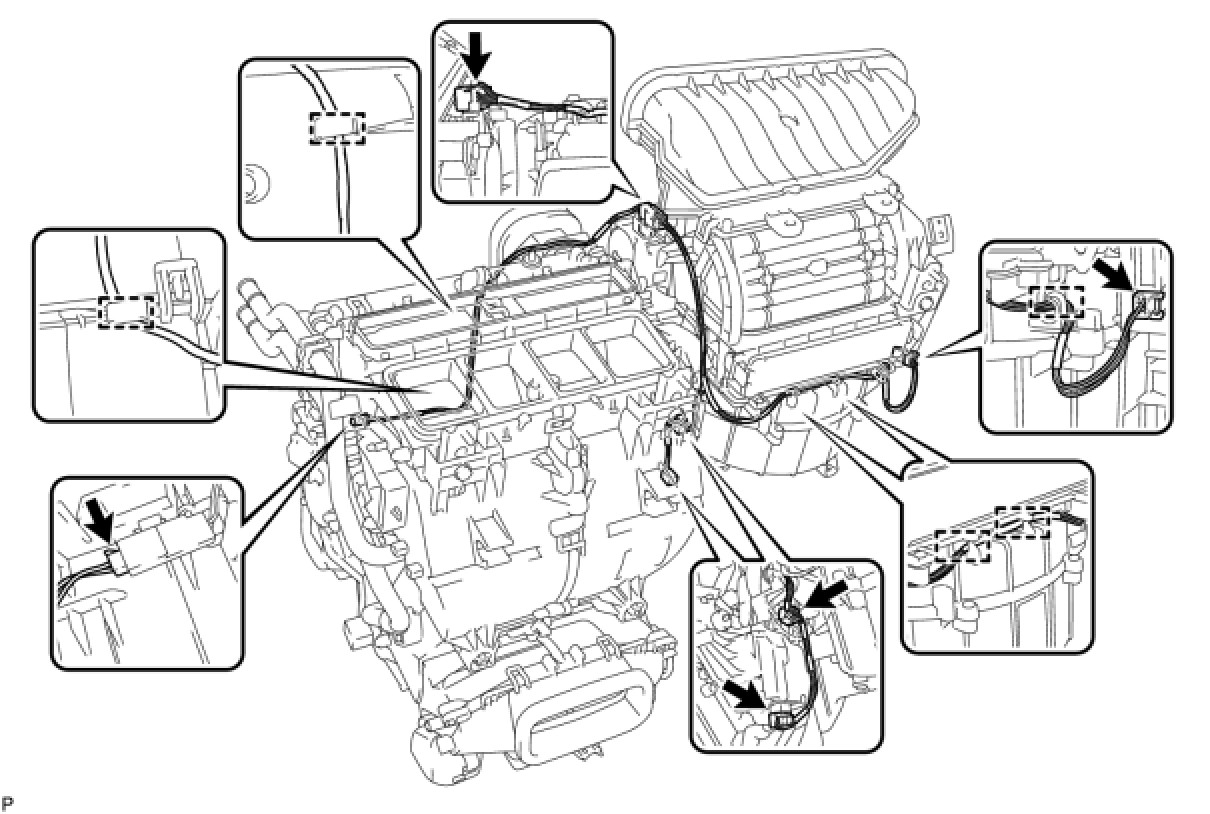 P