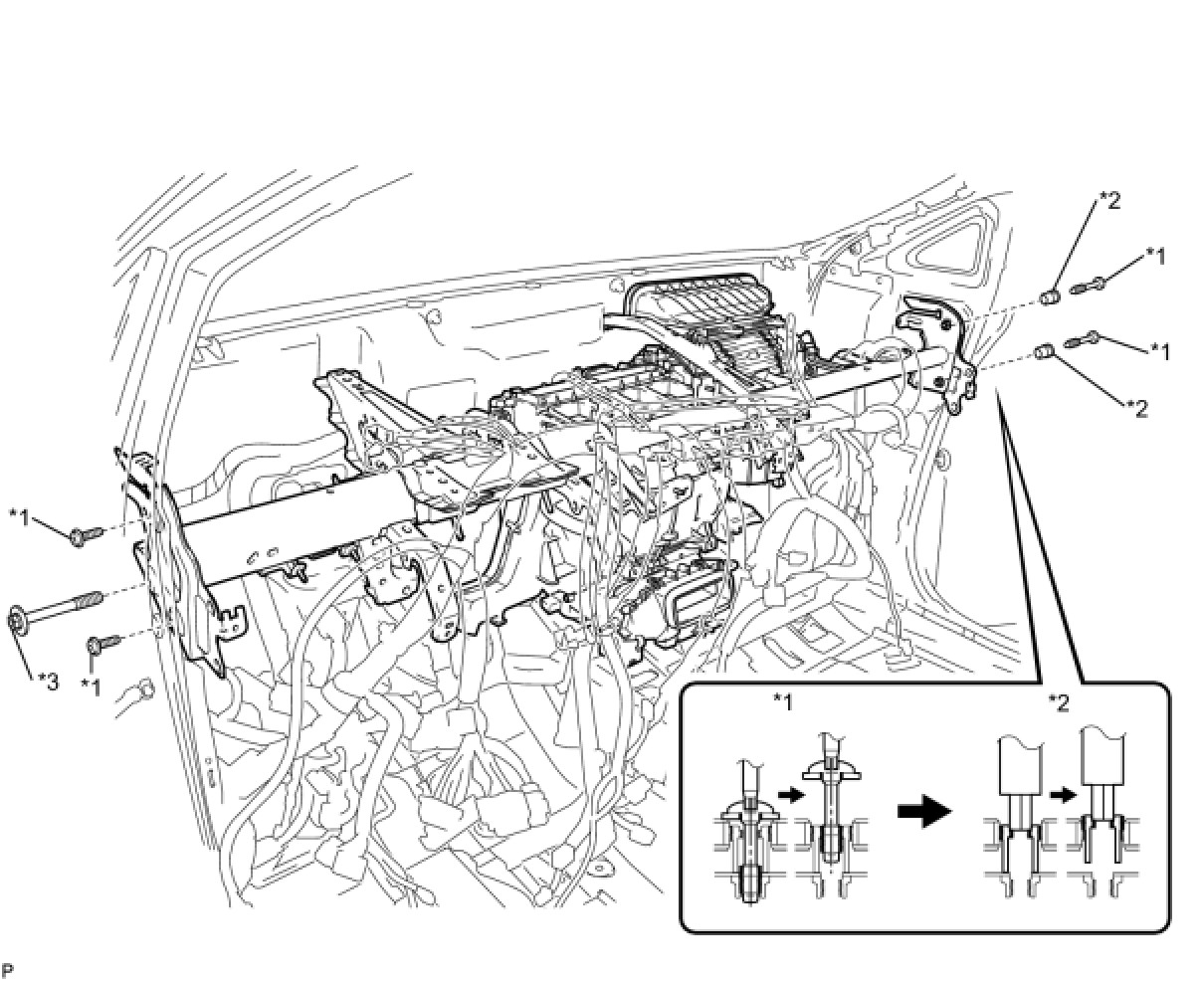 *2
*1
*1
*2
*1
*3
*1
*1
*2
P