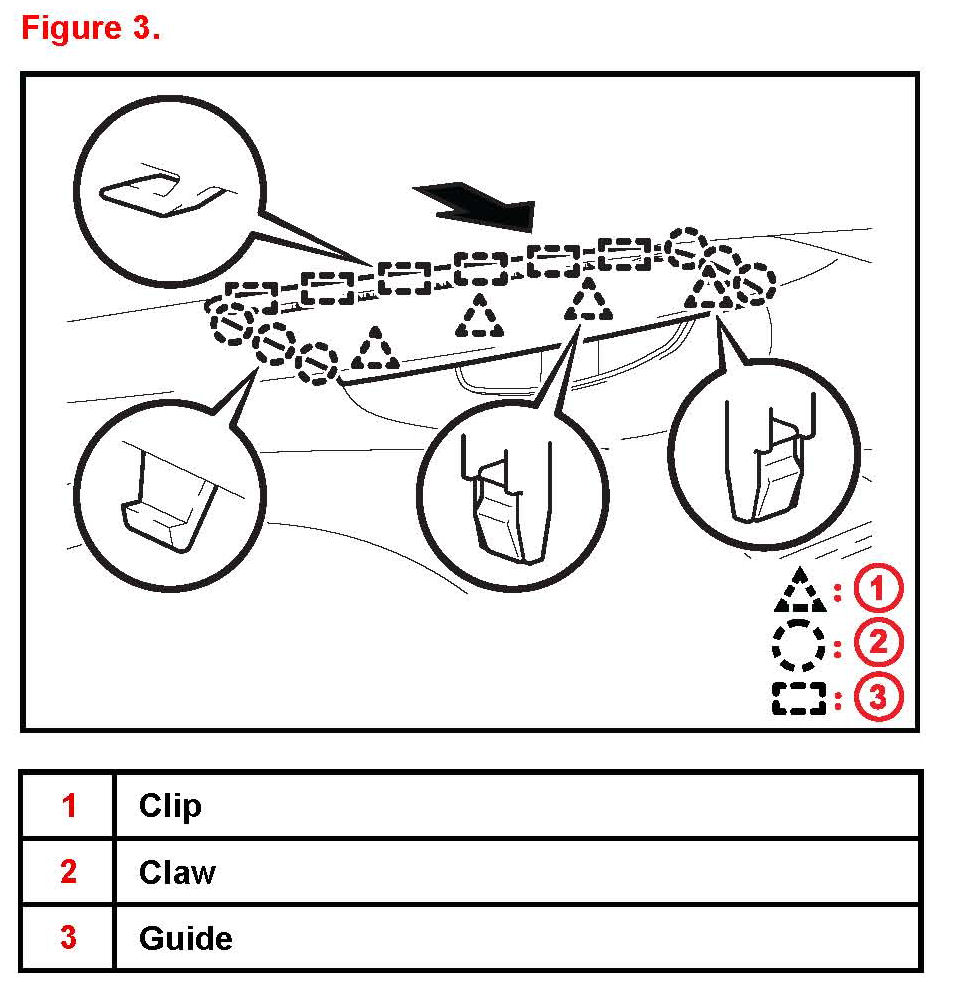 Figure 3.

: 1
: 2
: 3

| 1 | Clip |
|---|---|
| 2 | Claw |
| 3 | Guide |