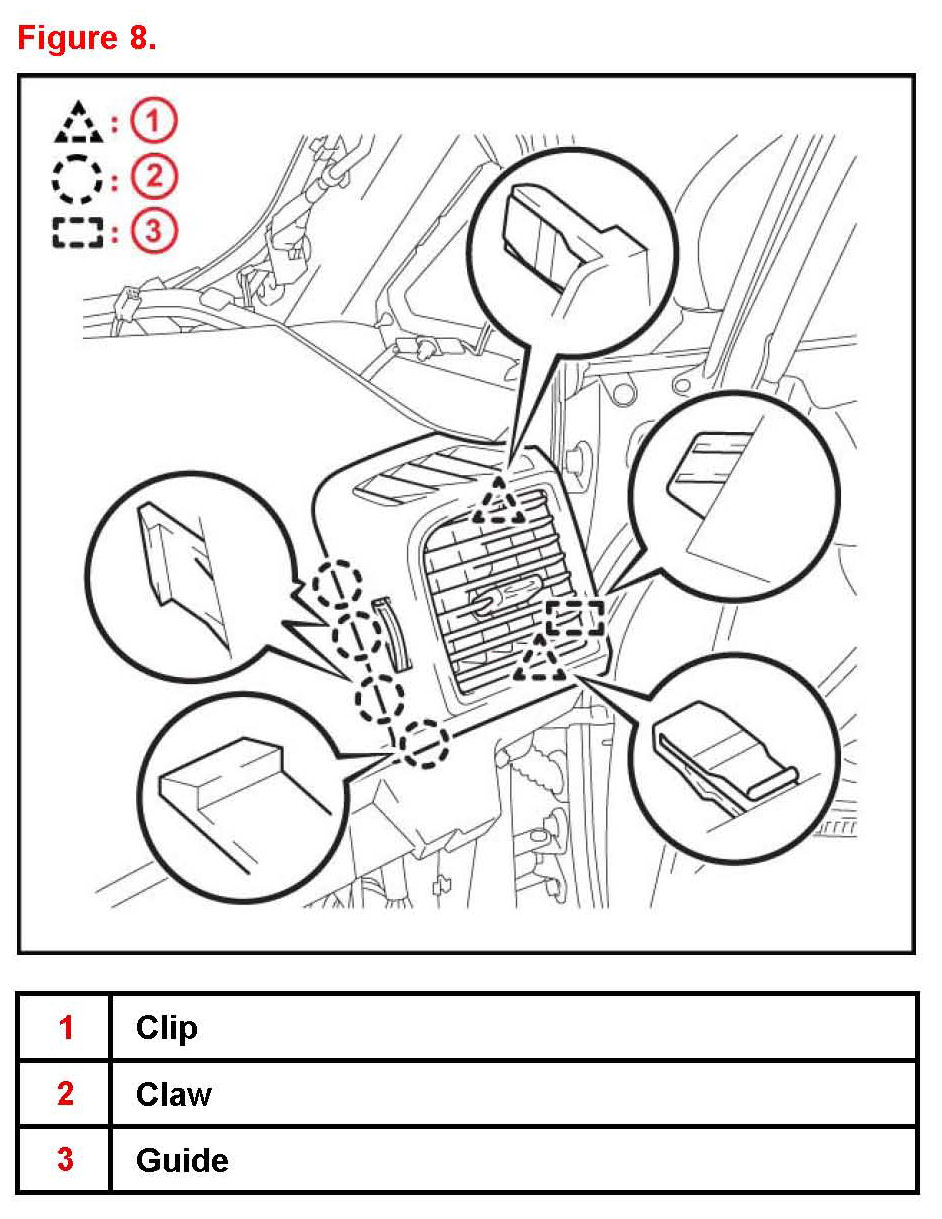 Figure 8.

: 1
: 2
: 3

| 1 | Clip |
|---|---|
| 2 | Claw |
| 3 | Guide |