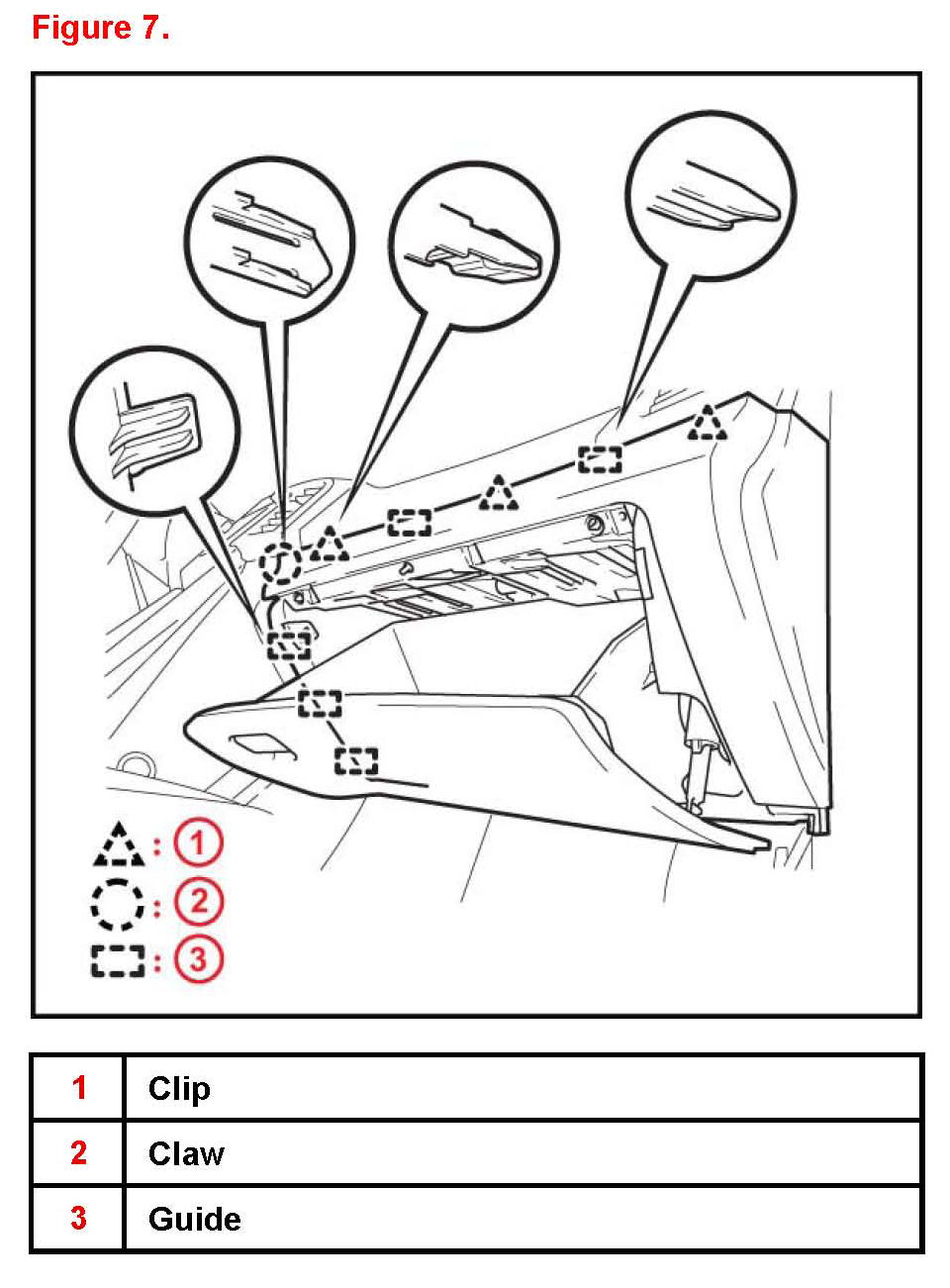 Figure 7.

: 1
: 2
: 3

| 1 | Clip |
|---|---|
| 2 | Claw |
| 3 | Guide |