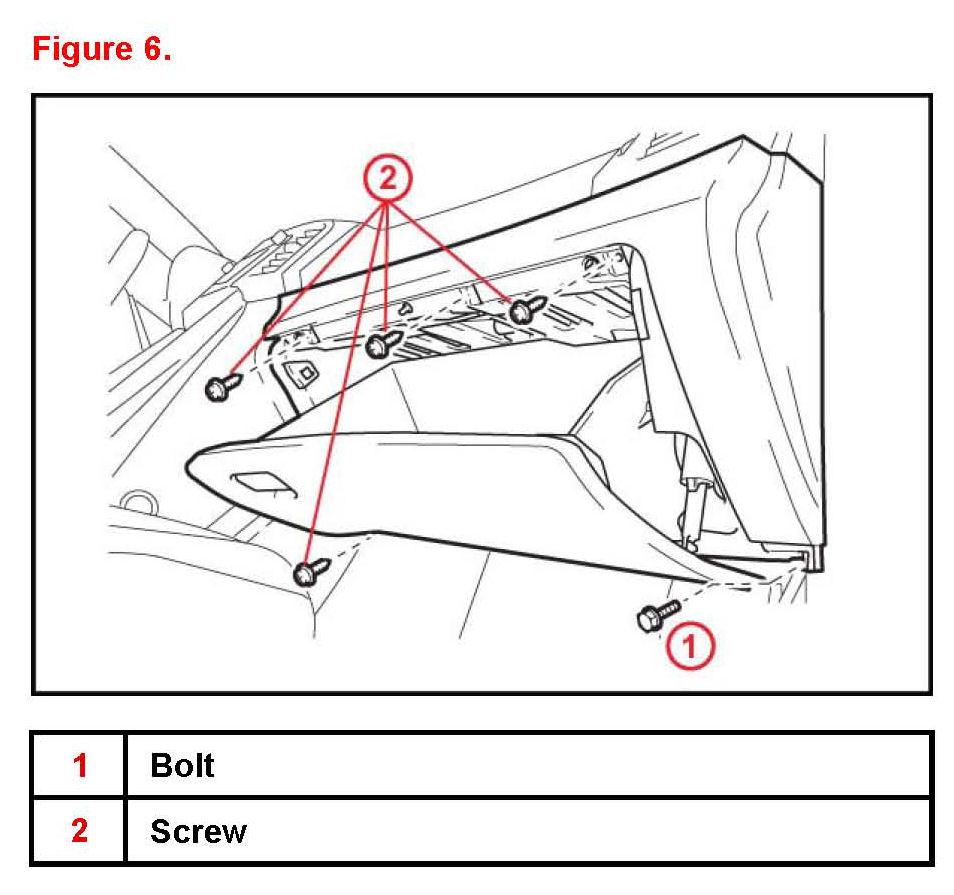 Figure 6.

2

1

| 1 | Bolt |
|---|---|
| 2 | Screw |