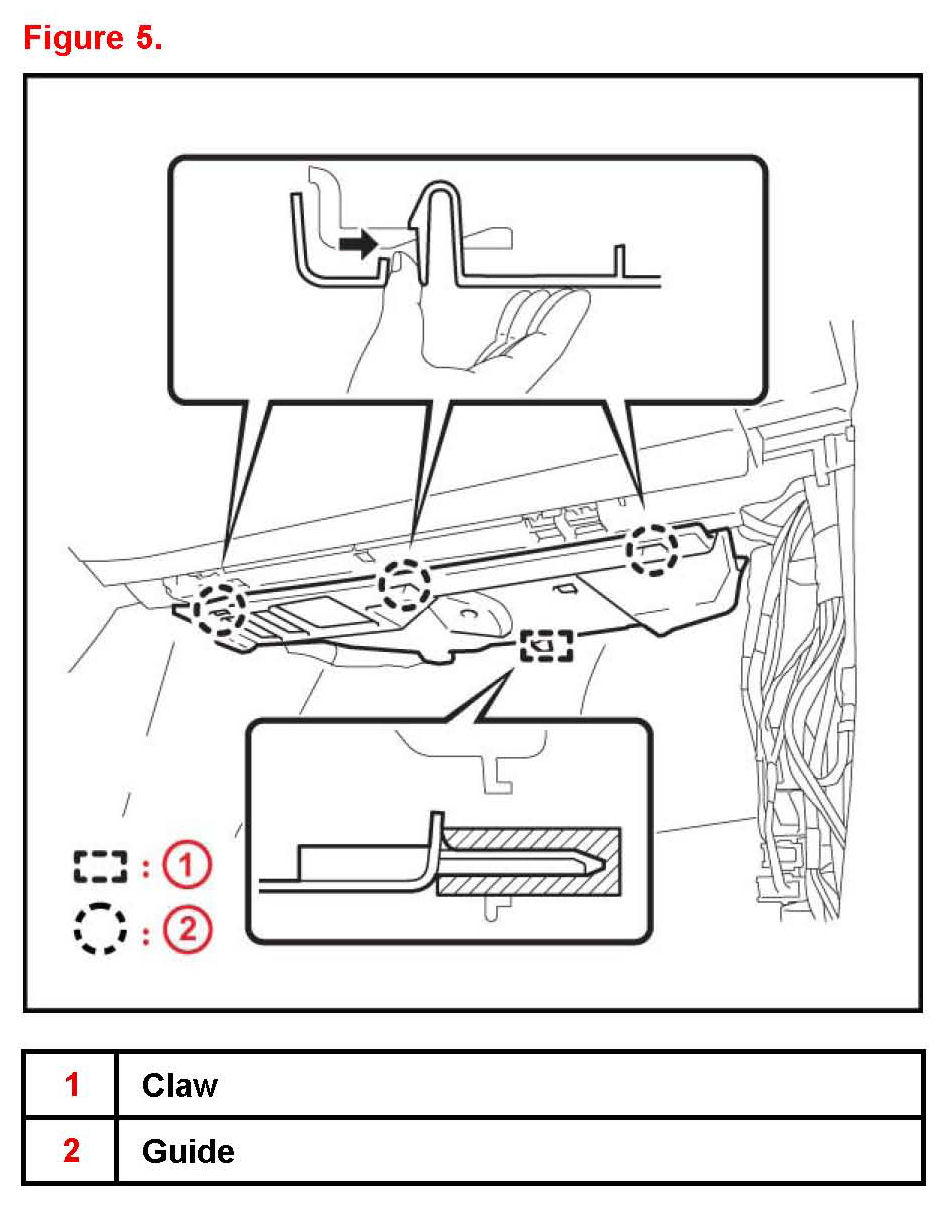 Figure 5.

: 1

: 2

| 1 | Claw |
|---|---|
| 2 | Guide |