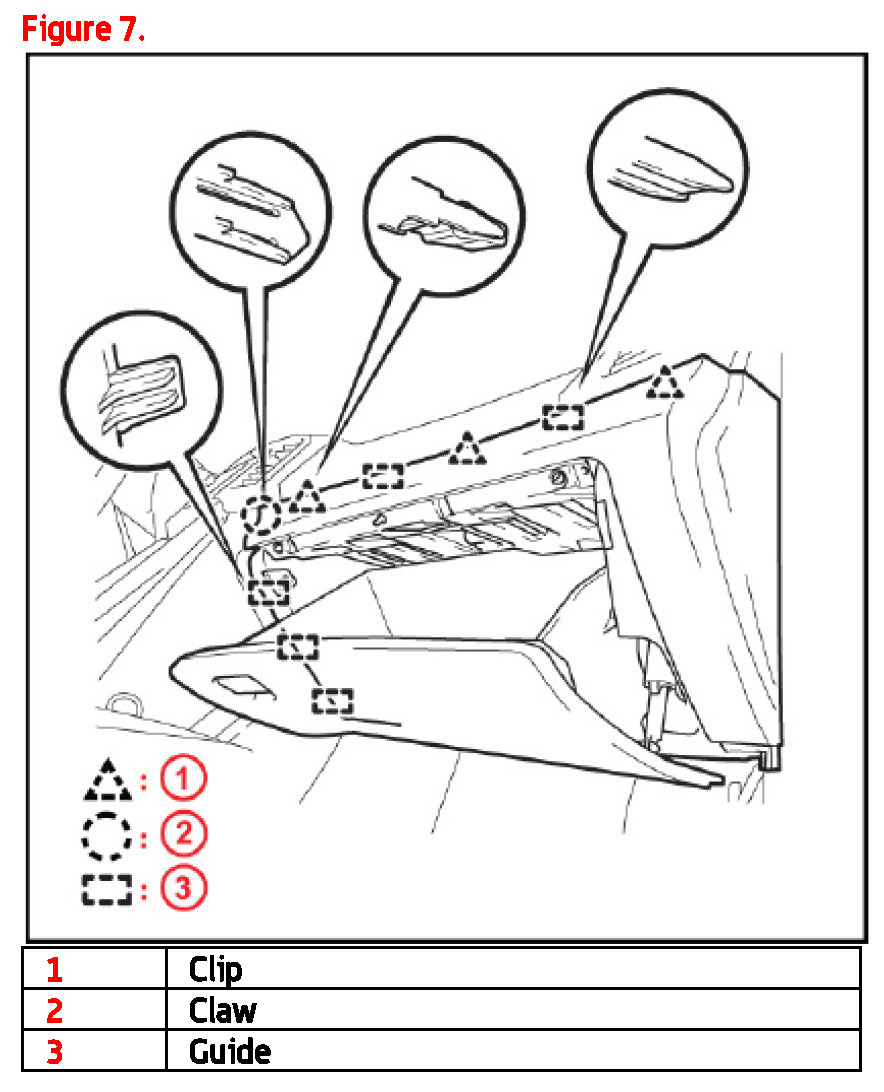 Figure 7.

: 1
: 2
: 3

| 1 | Clip |
|---|---|
| 2 | Claw |
| 3 | Guide |