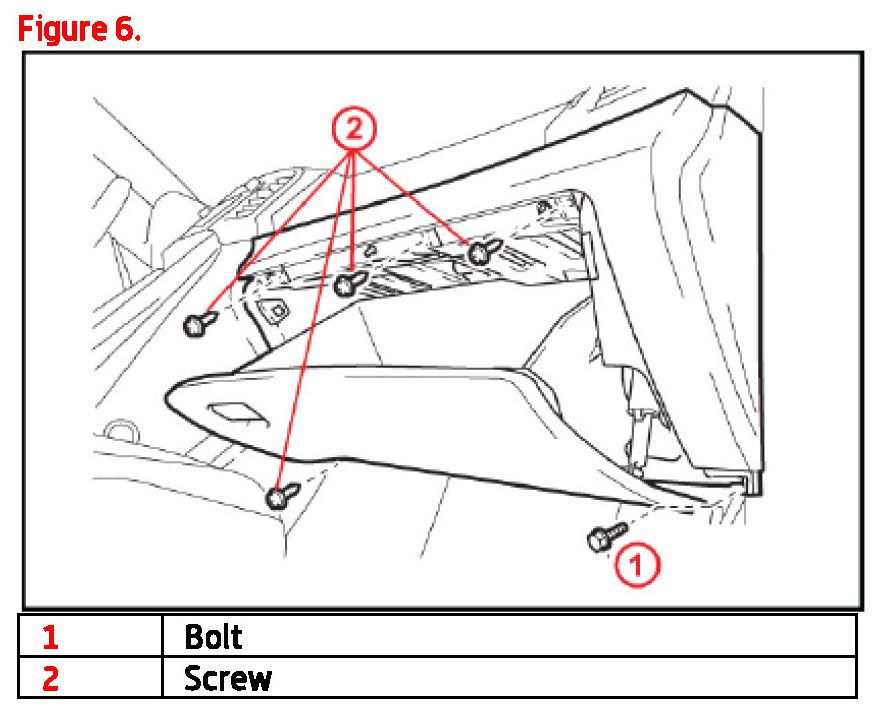 Figure 6.

2

1

| 1 | Bolt |
|---|---|
| 2 | Screw |