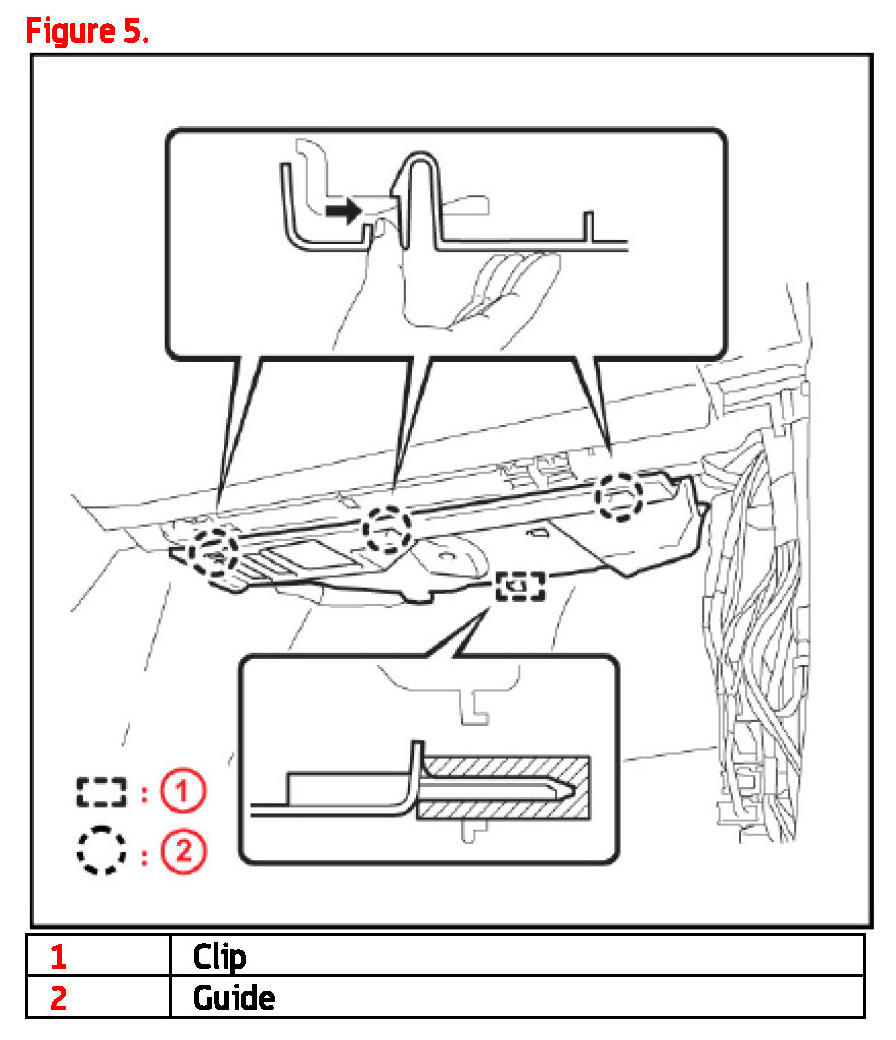 Figure 5.

: 1
: 2

| 1 | Clip |
|---|---|
| 2 | Guide |