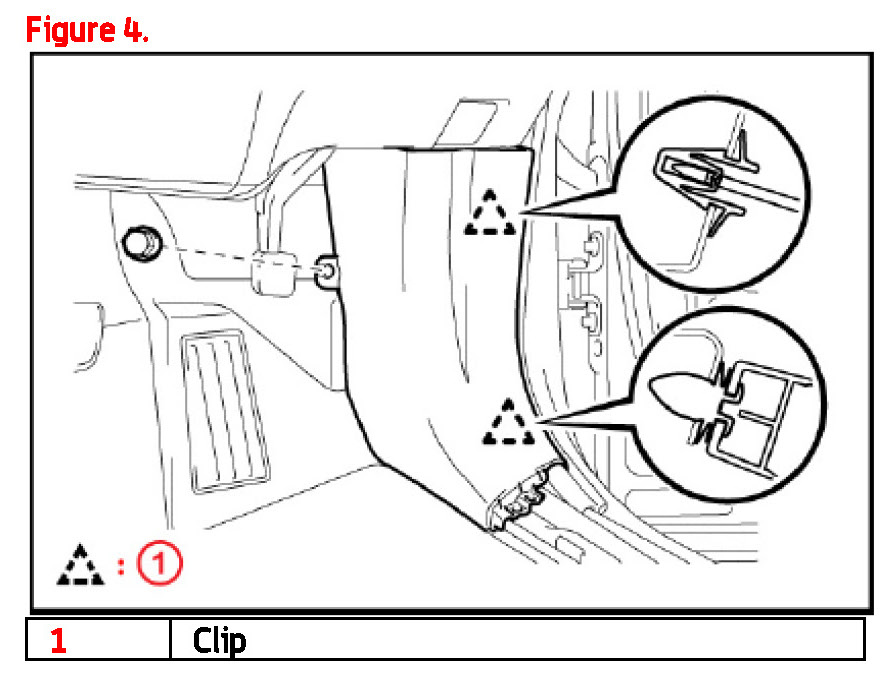 Figure 4.

: 1

| 1 | Clip |
|---|---|